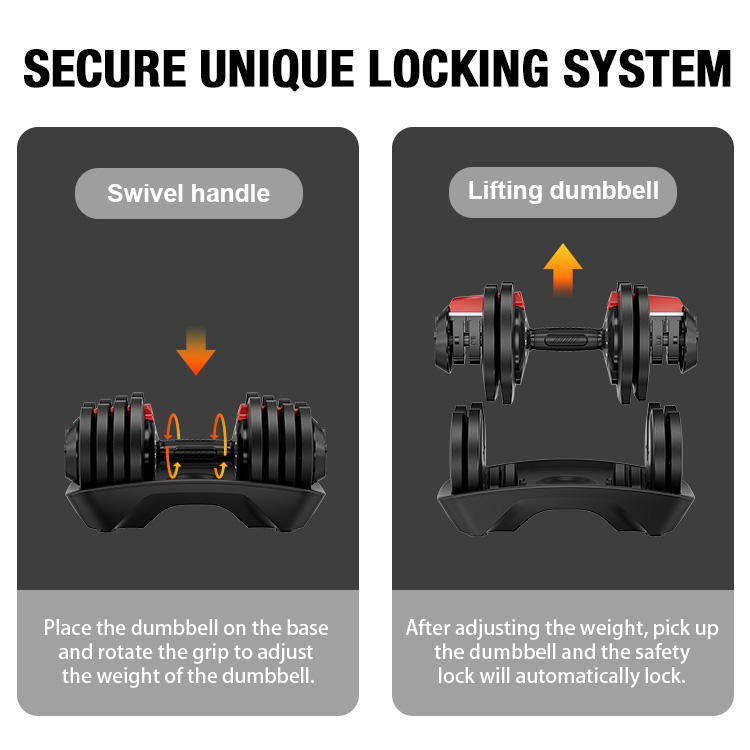 SECURE UNIQUE LOCKING SYSTEM

Swivel handle

Place the dumbbell on the base and rotate the grip to adjust the weight of the dumbbell.

Lifting dumbbell

After adjusting the weight, pick up the dumbbell and the safety lock will automatically lock.