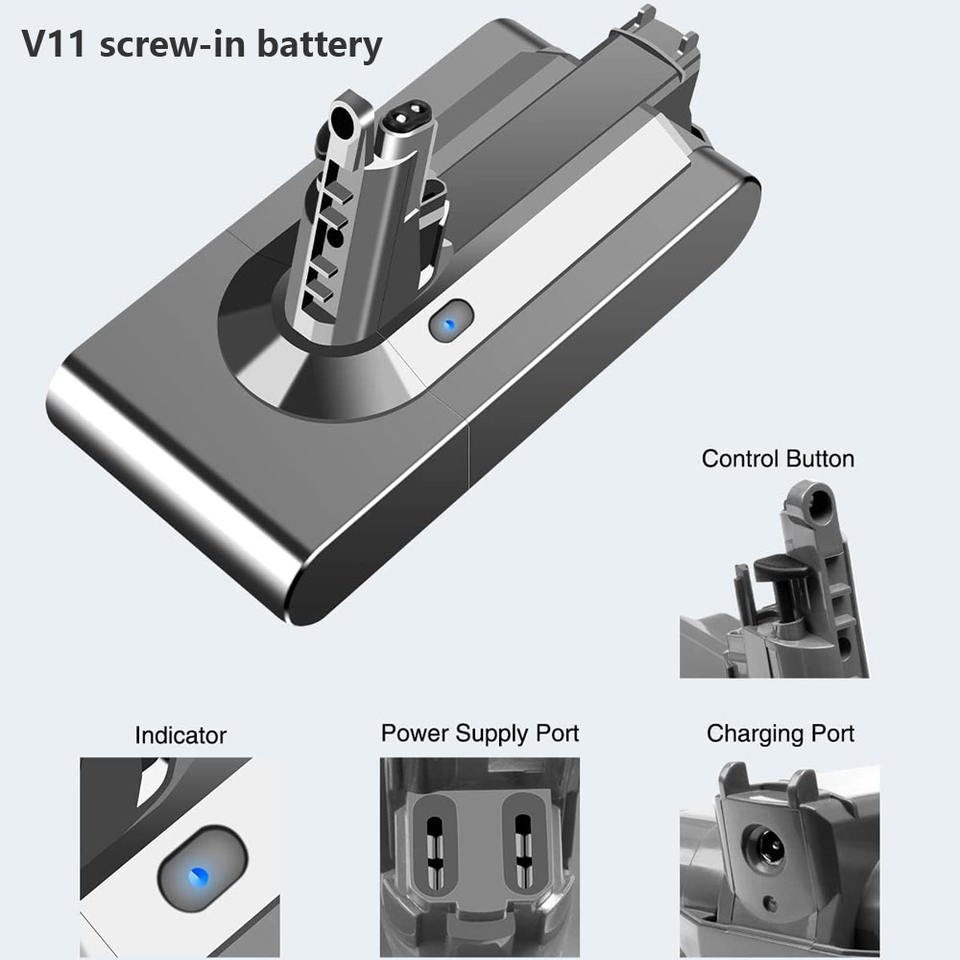 V11 screw-in battery

Control Button

Indicator

Power Supply Port

Charging Port