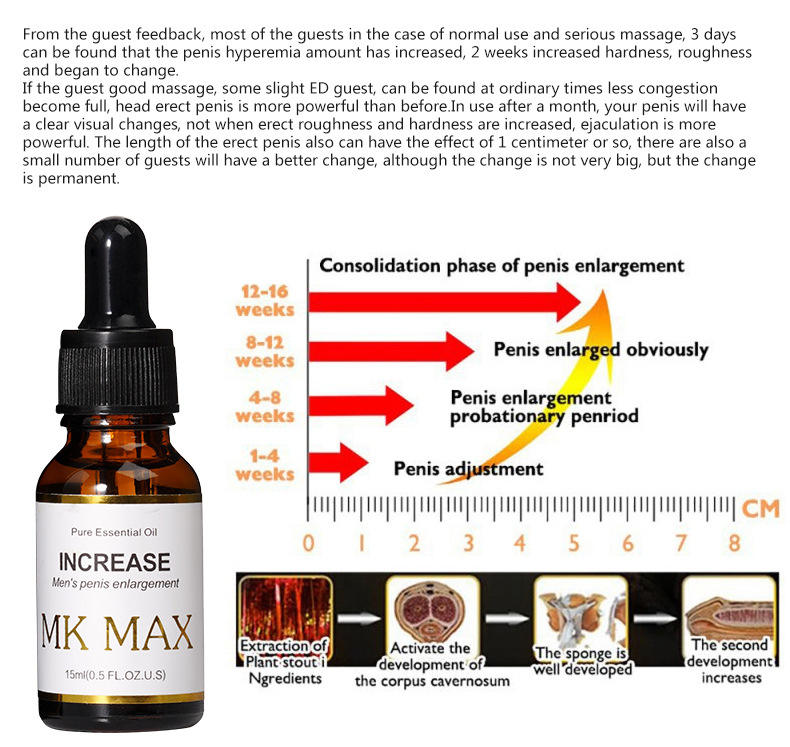 From the guest feedback, most of the guests in the case of normal use and serious massage, 3 days can be found that the penis hyperemia amount has increased, 2 weeks increased hardness, roughness and began to change.
If the guest good massage, some slight ED guest, can be found at ordinary times less congestion become full, head erect penis is more powerful than before.In use after a month, your penis will have a clear visual changes, not when erect roughness and hardness are increased, ejaculation is more powerful. The length of the erect penis also can have the effect of 1 centimeter or so, there are also a small number of guests will have a better change, although the change is not very big, but the change is permanent.

Pure Essential Oil
INCREASE
Men's penis enlargement
MK MAX
15ml(0.5 FL.OZ.U.S)

Consolidation phase of penis enlargement
12-16 weeks
8-12 weeks
Penis enlarged obviously
4-8 weeks
Penis enlargement probationary penriod
1-4 weeks
Penis adjustment
CM
0 1 2 3 4 5 6 7 8

Extraction of Plant stout i Ngredients
Activate the development of the corpus cavernosum
The sponge is well developed
The second development increases