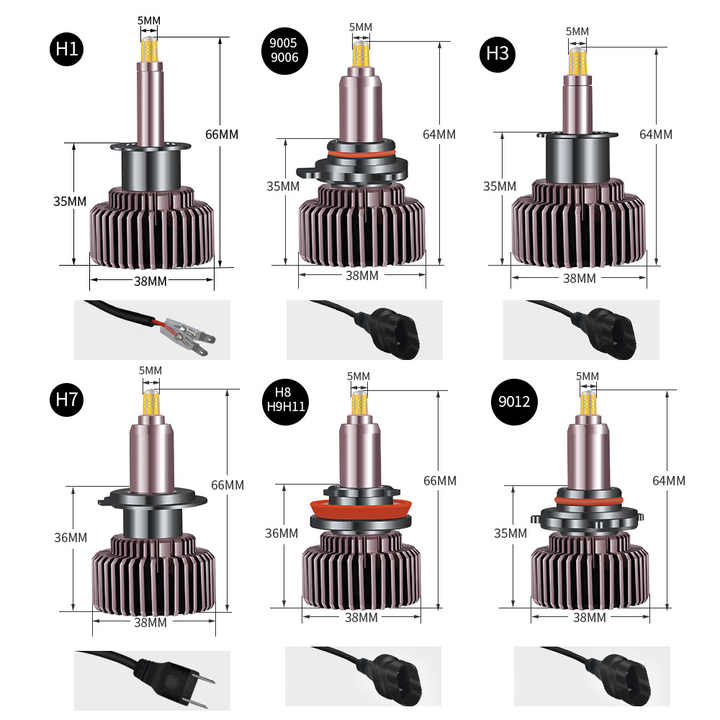 H1
5MM
66MM
35MM
38MM

9005
9006
5MM
64MM
35MM
38MM

H3
5MM
64MM
35MM
38MM

H7
5MM
66MM
36MM
38MM

H8
H9H11
5MM
66MM
36MM
38MM

9012
5MM
64MM
35MM
38MM