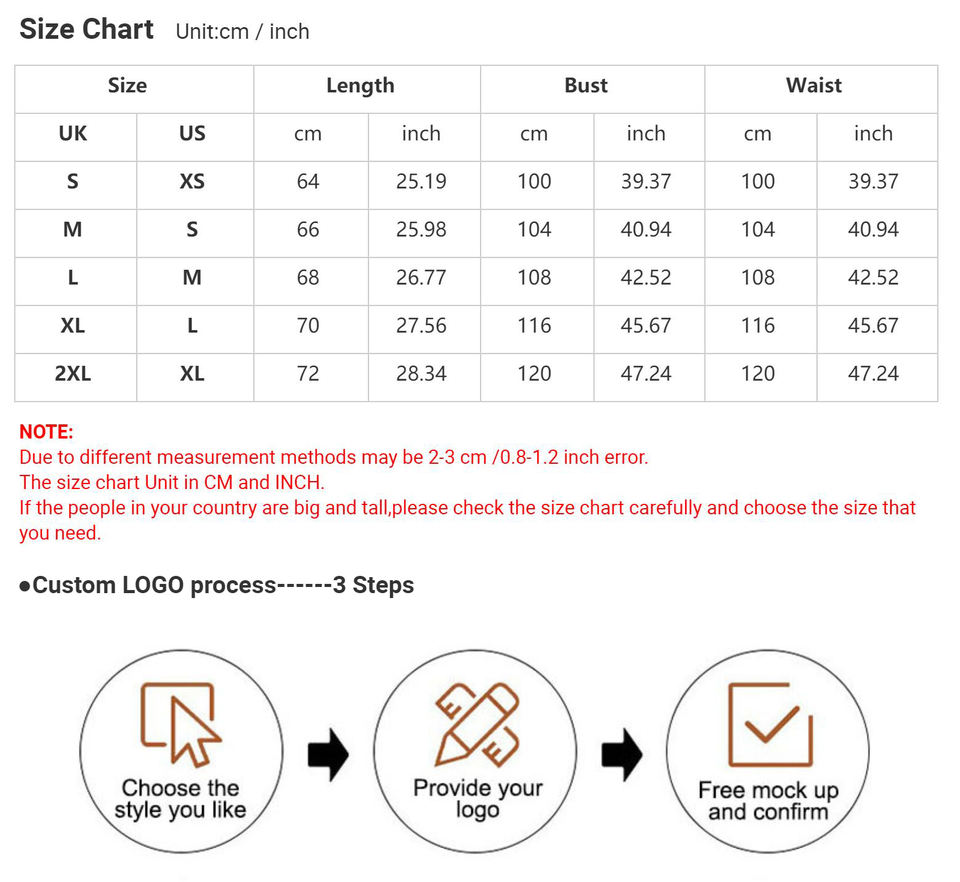 Size Chart Unit:cm / inch

| Size | | Length | | Bust | | Waist | |
|---|---|---|---|---|---|---|---|
| UK | US | cm | inch | cm | inch | cm | inch |
| S | XS | 64 | 25.19 | 100 | 39.37 | 100 | 39.37 |
| M | S | 66 | 25.98 | 104 | 40.94 | 104 | 40.94 |
| L | M | 68 | 26.77 | 108 | 42.52 | 108 | 42.52 |
| XL | L | 70 | 27.56 | 116 | 45.67 | 116 | 45.67 |
| 2XL | XL | 72 | 28.34 | 120 | 47.24 | 120 | 47.24 |

NOTE:
Due to different measurement methods may be 2-3 cm /0.8-1.2 inch error.
The size chart Unit in CM and INCH.
If the people in your country are big and tall,please check the size chart carefully and choose the size that you need.

●Custom LOGO process------3 Steps

Choose the style you like

Provide your logo

Free mock up and confirm