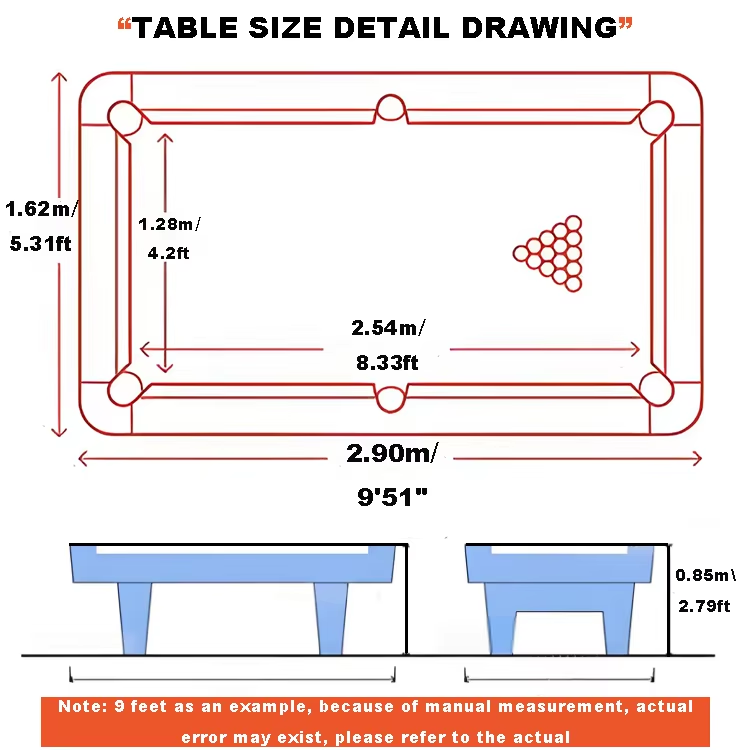 “TABLE SIZE DETAIL DRAWING”

1.62m/
5.31ft

1.28m/
4.2ft

2.54m/
8.33ft

2.90m/
9'51"

0.85m\
2.79ft

Note: 9 feet as an example, because of manual measurement, actual error may exist, please refer to the actual