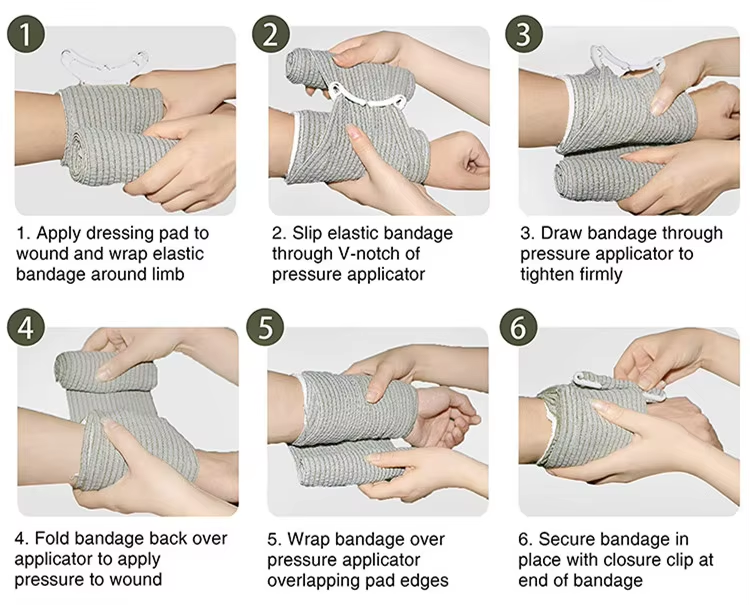 1

1. Apply dressing pad to wound and wrap elastic bandage around limb

2

2. Slip elastic bandage through V-notch of pressure applicator

3

3. Draw bandage through pressure applicator to tighten firmly

4

4. Fold bandage back over applicator to apply pressure to wound

5

5. Wrap bandage over pressure applicator overlapping pad edges

6

6. Secure bandage in place with closure clip at end of bandage