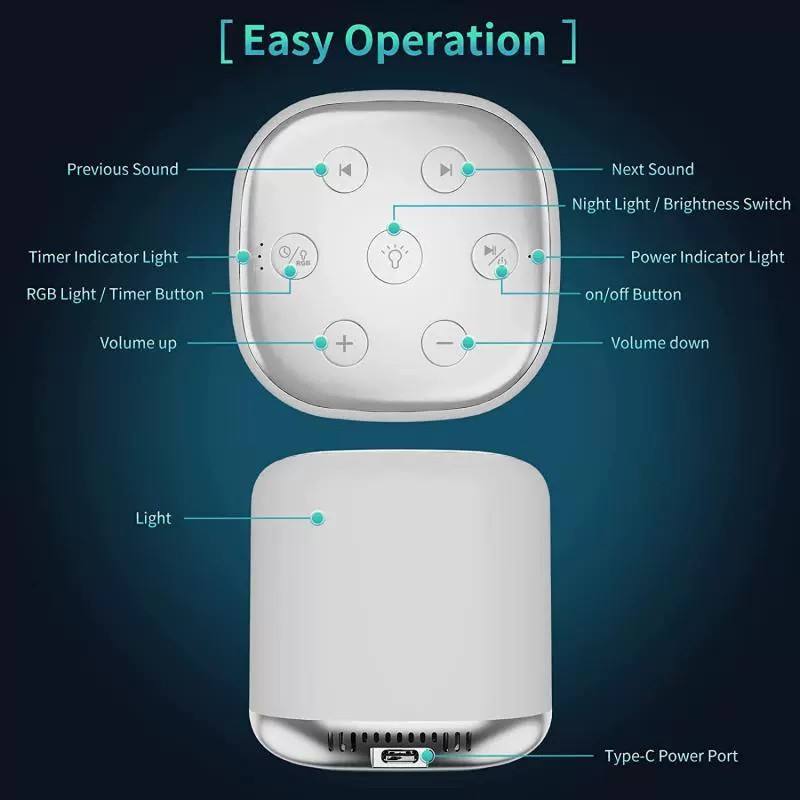 [ Easy Operation ]

Previous Sound
Next Sound
Night Light / Brightness Switch
Timer Indicator Light
RGB
Power Indicator Light
RGB Light / Timer Button
on/off Button
Volume up
Volume down

Light

Type-C Power Port