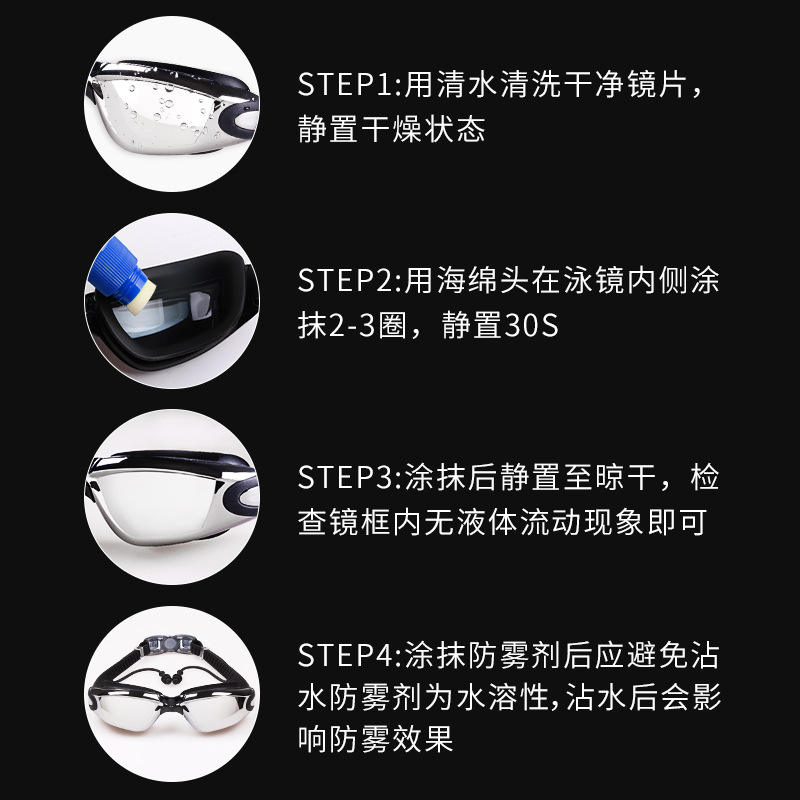 STEP1:用清水清洗干净镜片，静置干燥状态

STEP2:用海绵头在泳镜内侧涂抹2-3圈，静置30S

STEP3:涂抹后静置至晾干，检查镜框内无液体流动现象即可

STEP4:涂抹防雾剂后应避免沾水防雾剂为水溶性,沾水后会影响防雾效果