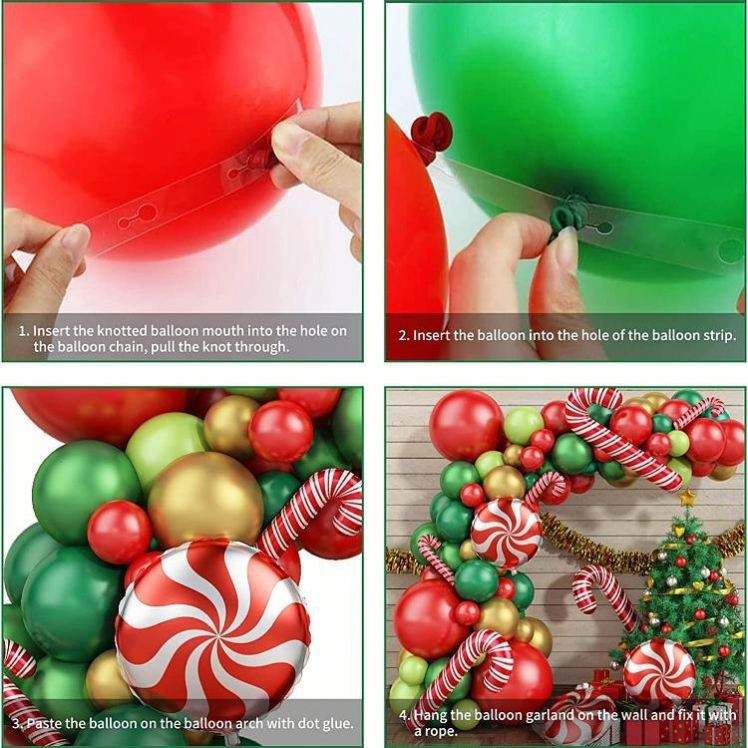 1. Insert the knotted balloon mouth into the hole on the balloon chain, pull the knot through.

2. Insert the balloon into the hole of the balloon strip.

3. Paste the balloon on the balloon arch with dot glue.

4. Hang the balloon garland on the wall and fix it with a rope.