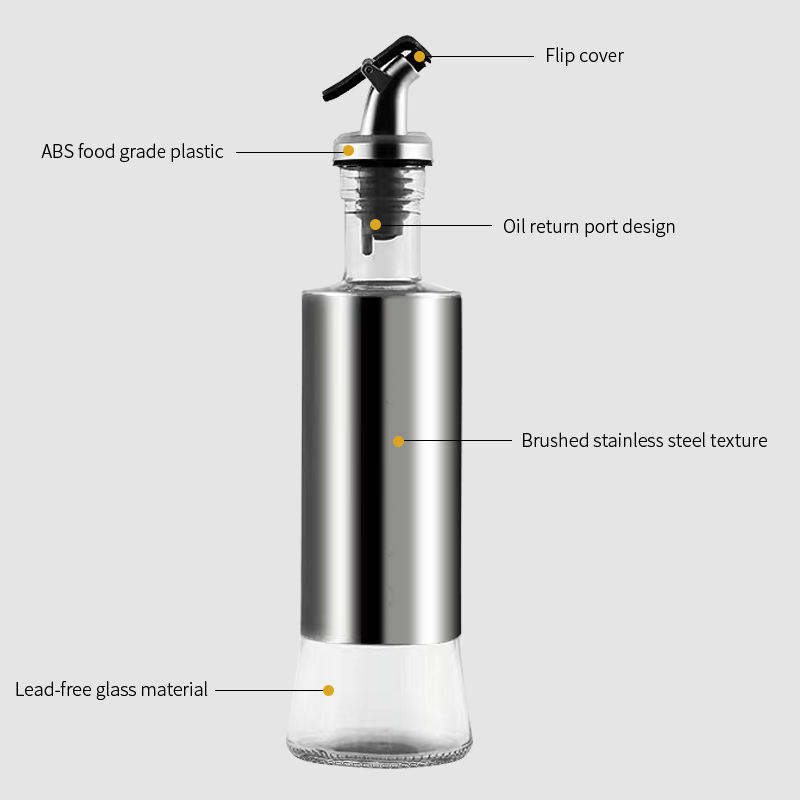 Flip cover

ABS food grade plastic

Oil return port design

Brushed stainless steel texture

Lead-free glass material