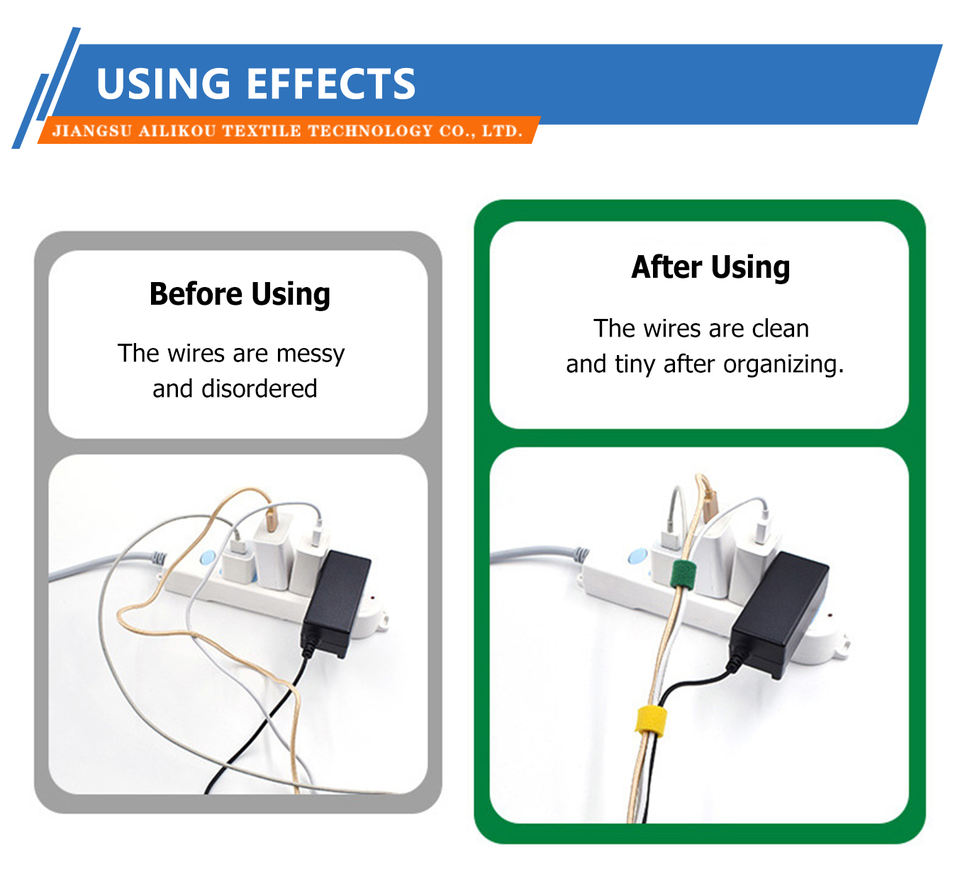 USING EFFECTS
JIANGSU AILIKOU TEXTILE TECHNOLOGY CO., LTD.

Before Using

The wires are messy and disordered

After Using

The wires are clean and tiny after organizing.