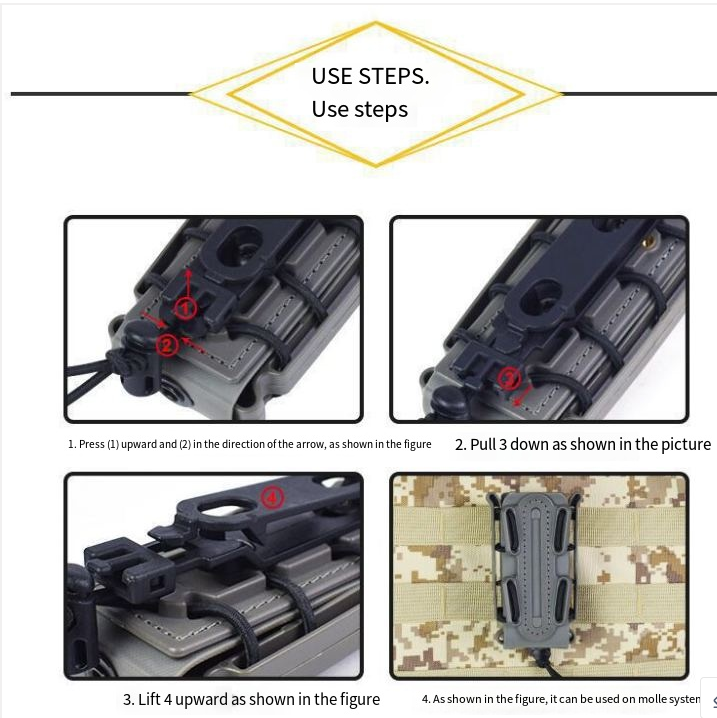 USE STEPS.
Use steps

①
②

③

1. Press (1) upward and (2) in the direction of the arrow, as shown in the figure

2. Pull 3 down as shown in the picture

④

3. Lift 4 upward as shown in the figure

4. As shown in the figure, it can be used on molle systen