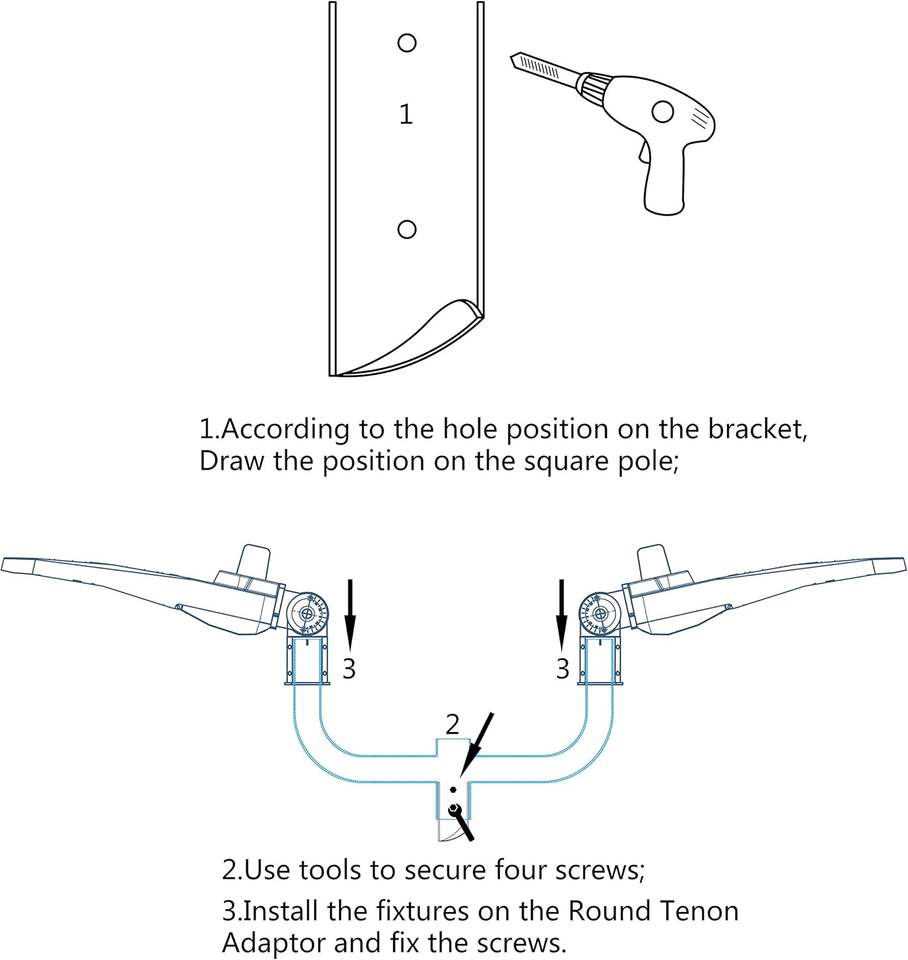 1

1.According to the hole position on the bracket, Draw the position on the square pole;

3

3

2

2.Use tools to secure four screws;

3.Install the fixtures on the Round Tenon Adaptor and fix the screws.