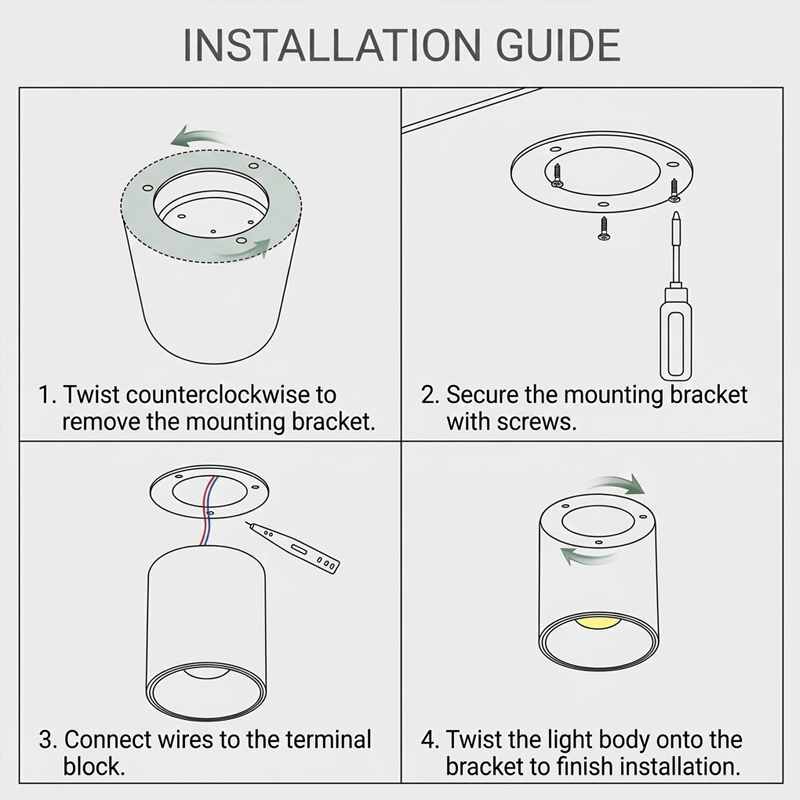 INSTALLATION GUIDE

1. Twist counterclockwise to remove the mounting bracket.

2. Secure the mounting bracket with screws.

3. Connect wires to the terminal block.

4. Twist the light body onto the bracket to finish installation.