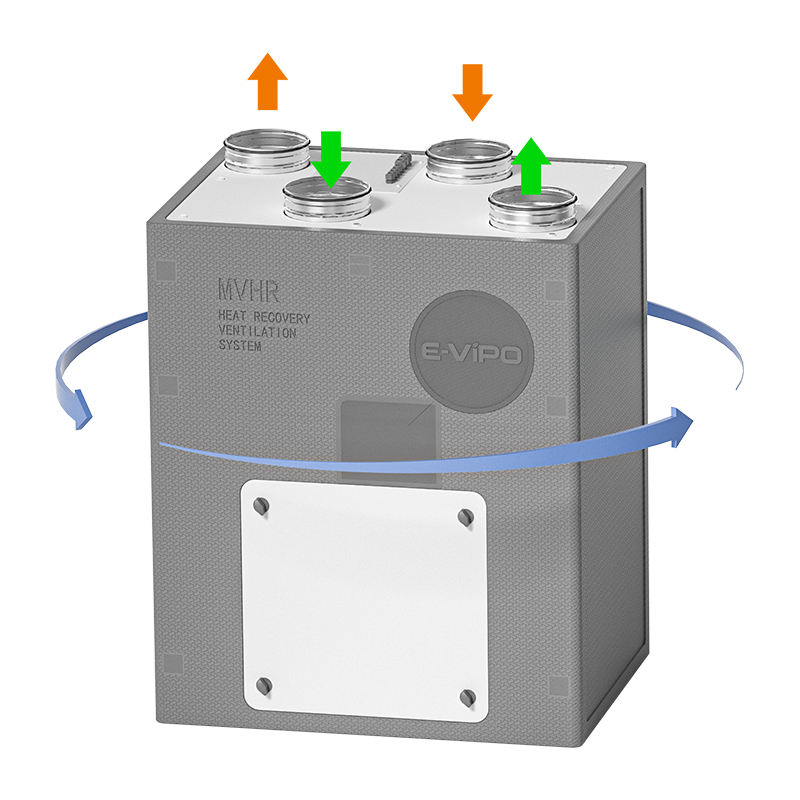 MVHR
HEAT RECOVERY
VENTILATION
SYSTEM

E-ViPO