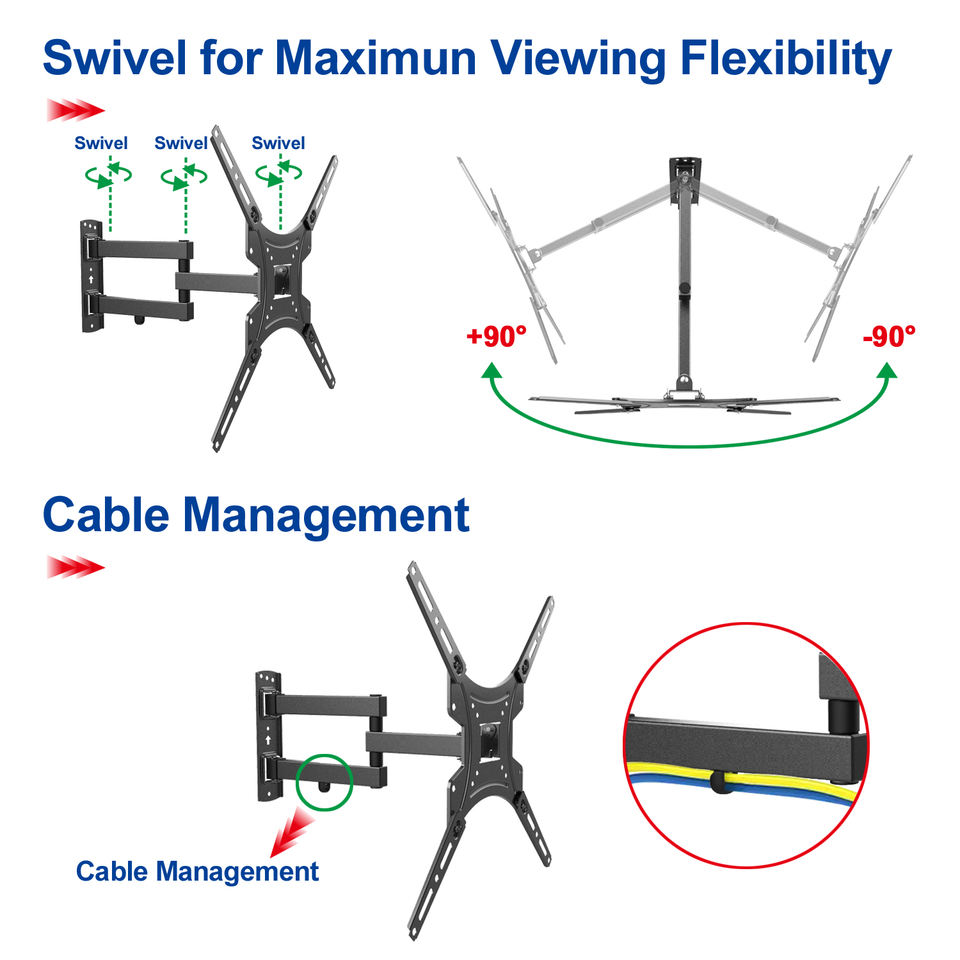 Swivel for Maximun Viewing Flexibility

Swivel Swivel Swivel

+90° -90°

Cable Management

Cable Management