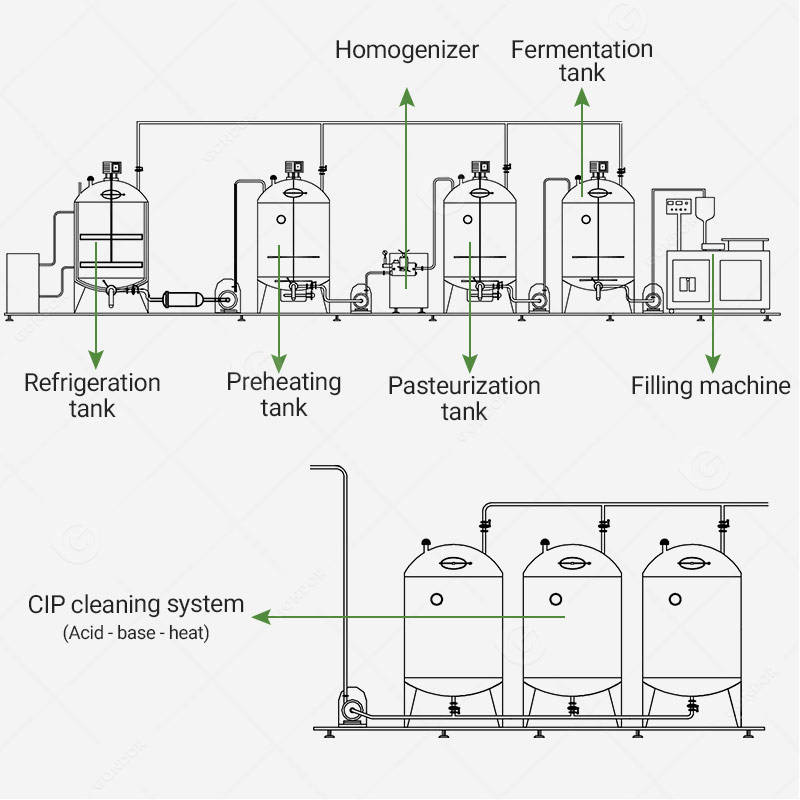 Homogenizer

Fermentation tank

Refrigeration tank

Preheating tank

Pasteurization tank

Filling machine

CIP cleaning system
(Acid - base - heat)