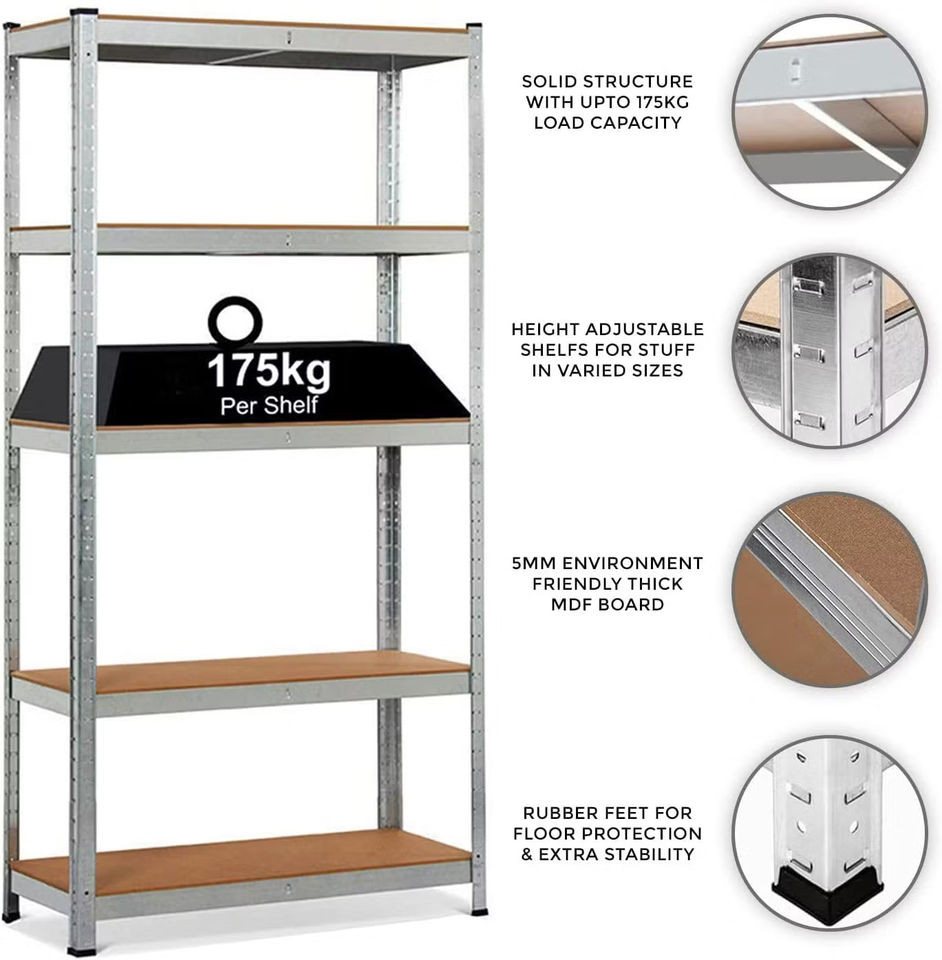 175kg
Per Shelf

SOLID STRUCTURE WITH UPTO 175KG LOAD CAPACITY

HEIGHT ADJUSTABLE SHELFS FOR STUFF IN VARIED SIZES

5MM ENVIRONMENT FRIENDLY THICK MDF BOARD

RUBBER FEET FOR FLOOR PROTECTION & EXTRA STABILITY