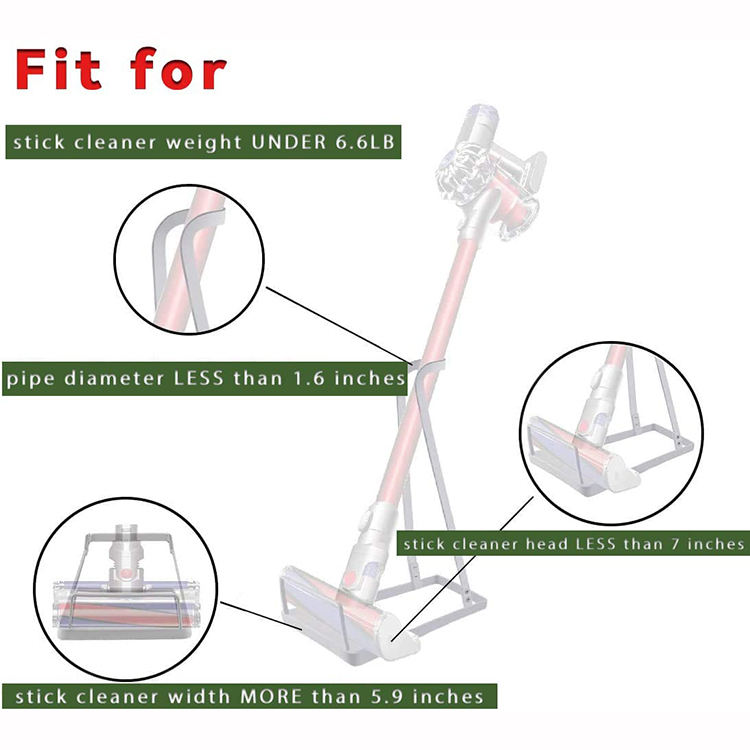 Fit for

stick cleaner weight UNDER 6.6LB

pipe diameter LESS than 1.6 inches

stick cleaner head LESS than 7 inches

stick cleaner width MORE than 5.9 inches