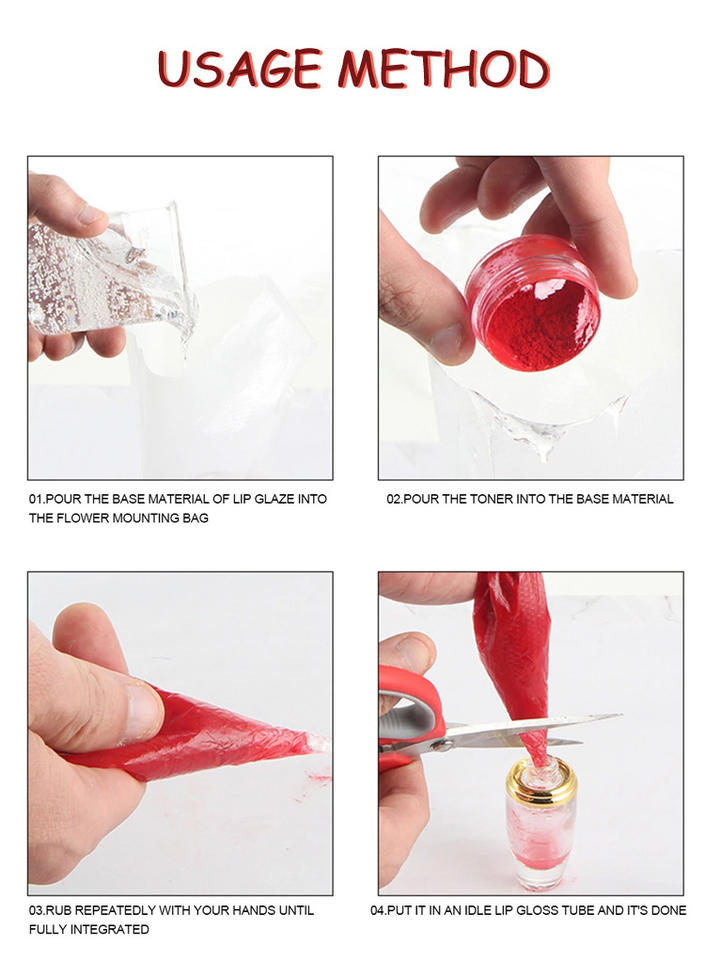 USAGE METHOD

01.POUR THE BASE MATERIAL OF LIP GLAZE INTO THE FLOWER MOUNTING BAG

02.POUR THE TONER INTO THE BASE MATERIAL

03.RUB REPEATEDLY WITH YOUR HANDS UNTIL FULLY INTEGRATED

04.PUT IT IN AN IDLE LIP GLOSS TUBE AND IT'S DONE