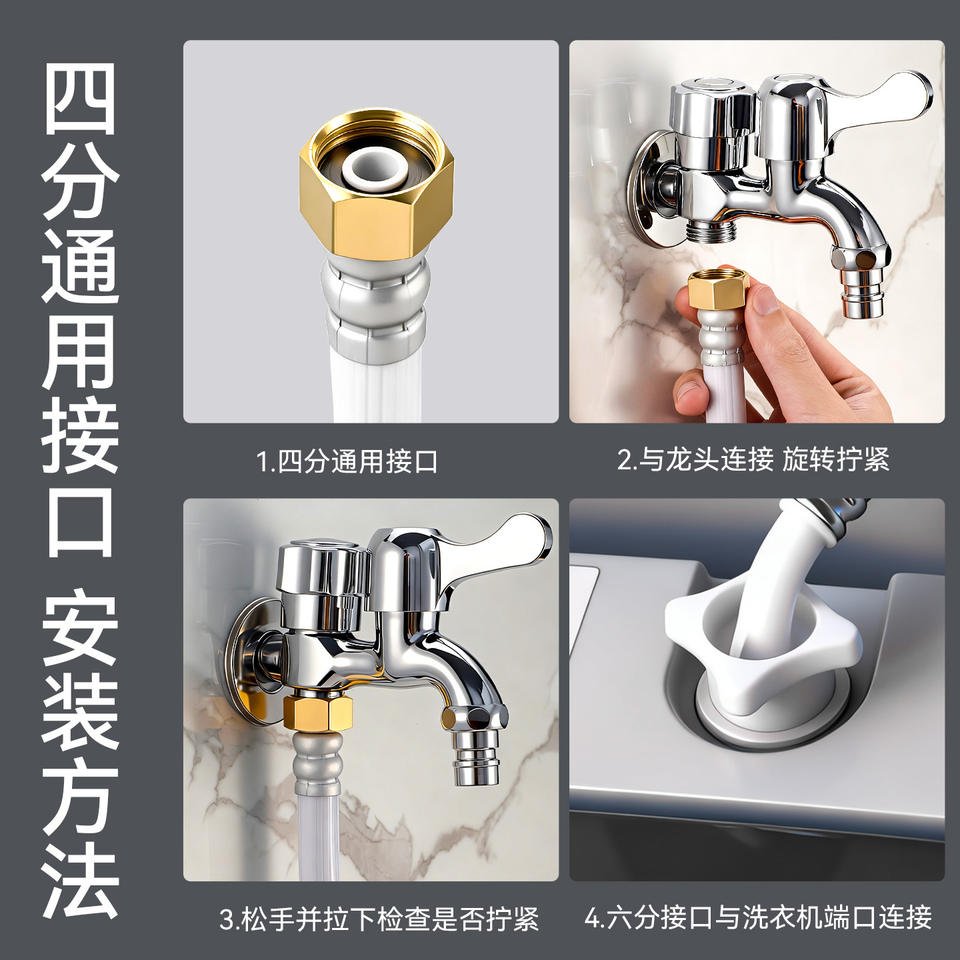 四分通用接口 安装方法

1.四分通用接口

2.与龙头连接 旋转拧紧

3.松手并拉下检查是否拧紧

4.六分接口与洗衣机端口连接