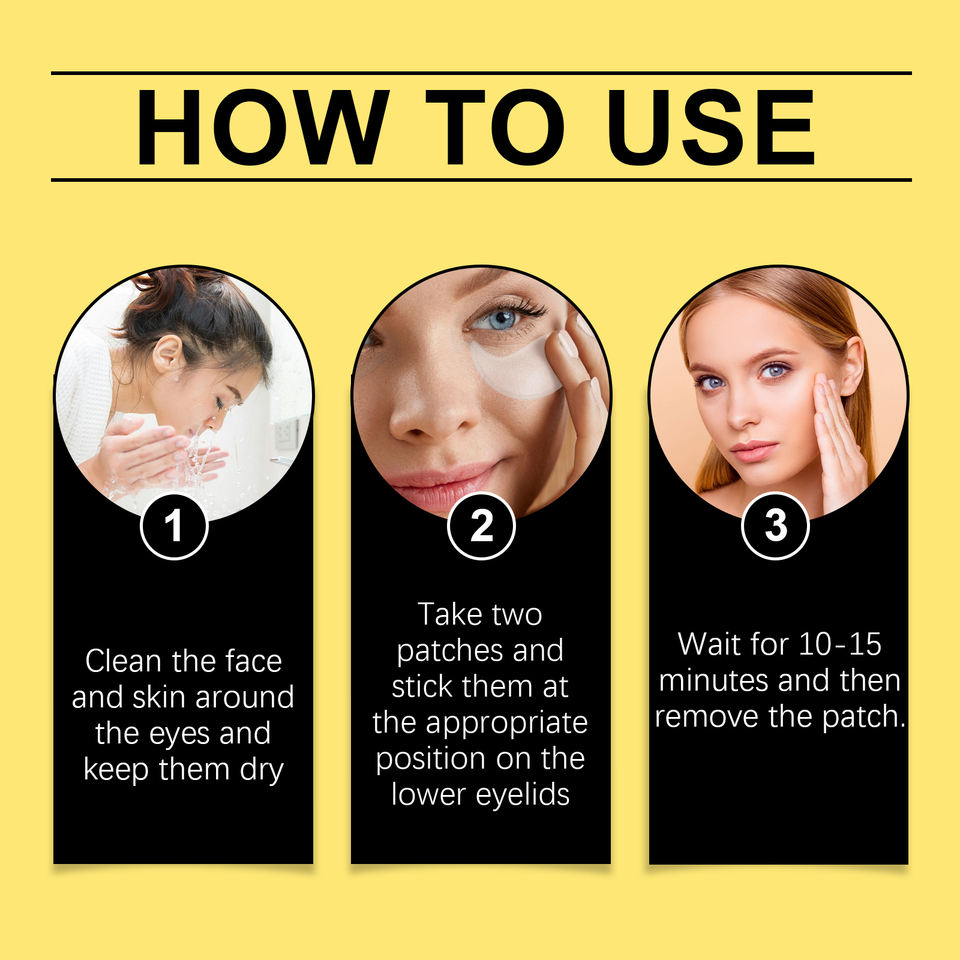 HOW TO USE

1

Clean the face and skin around the eyes and keep them dry

2

Take two patches and stick them at the appropriate position on the lower eyelids

3

Wait for 10-15 minutes and then remove the patch.