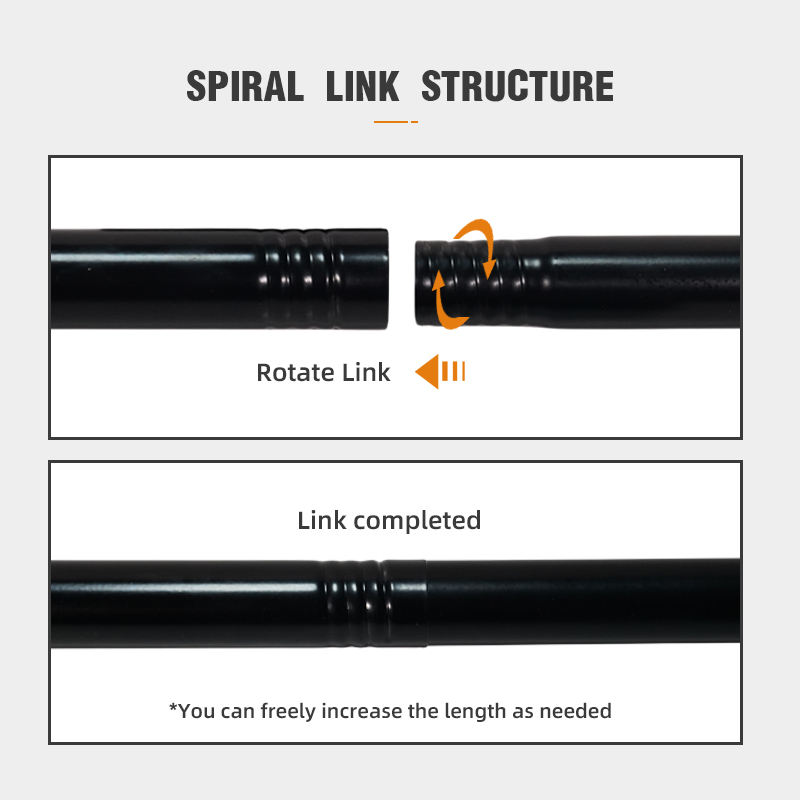 SPIRAL LINK STRUCTURE

Rotate Link

Link completed

*You can freely increase the length as needed