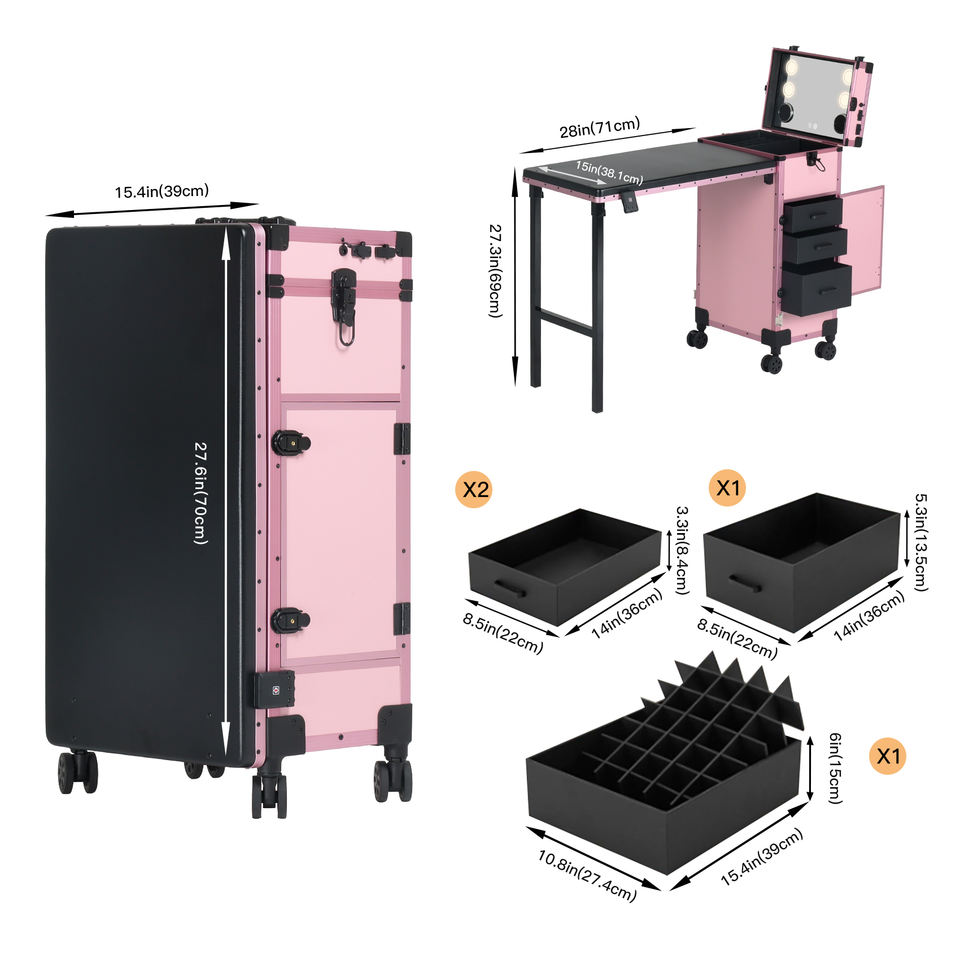 15.4in(39cm)

27.6in(70cm)

28in(71cm)

15in(38.1cm)

27.3in(69cm)

X2

3.3in(8.4cm)

8.5in(22cm)

14in(36cm)

X1

5.3in(13.5cm)

8.5in(22cm)

14in(36cm)

6in(15cm)

X1

10.8in(27.4cm)

15.4in(39cm)