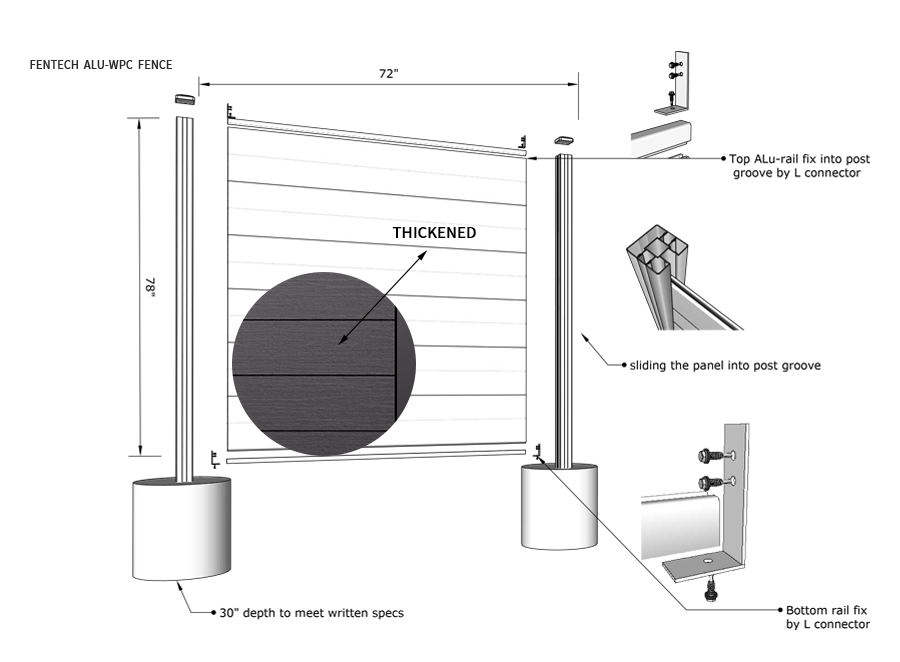 FENTECH ALU-WPC FENCE

72"

78"

THICKENED

Top ALu-rail fix into post groove by L connector

sliding the panel into post groove

30" depth to meet written specs

Bottom rail fix by L connector