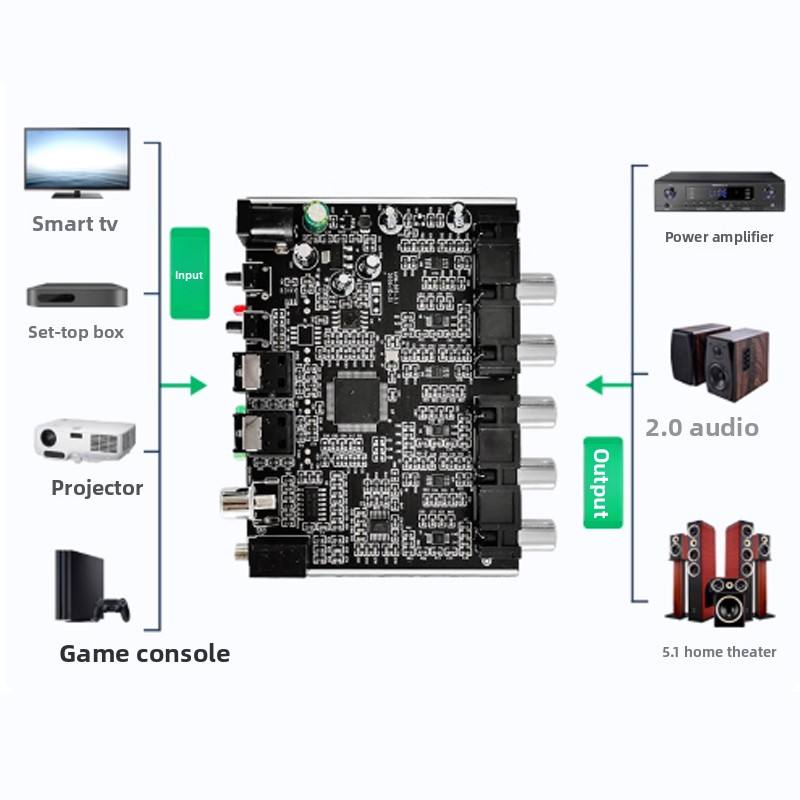 Smart tv

Set-top box

Projector

Game console

Input

Output

Power amplifier

2.0 audio

5.1 home theater