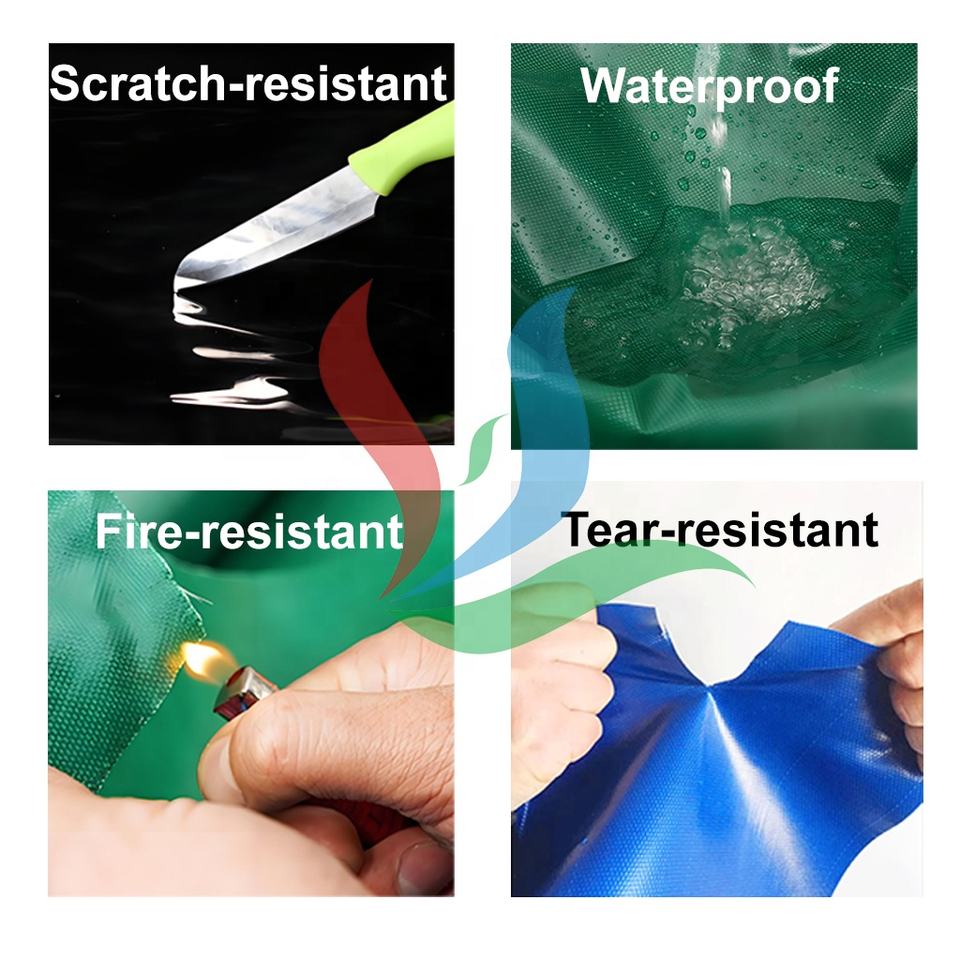 Scratch-resistant

Waterproof

Fire-resistant

Tear-resistant