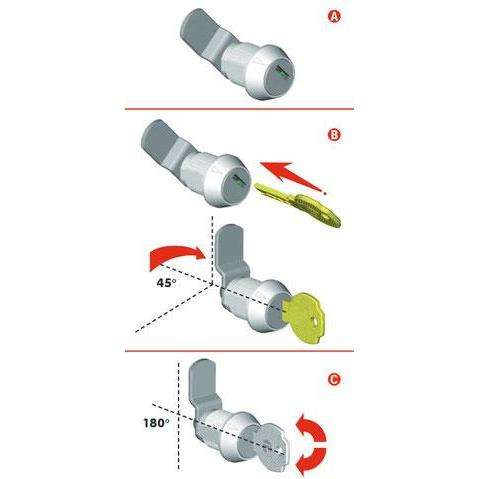 A

B

45°

C

180°