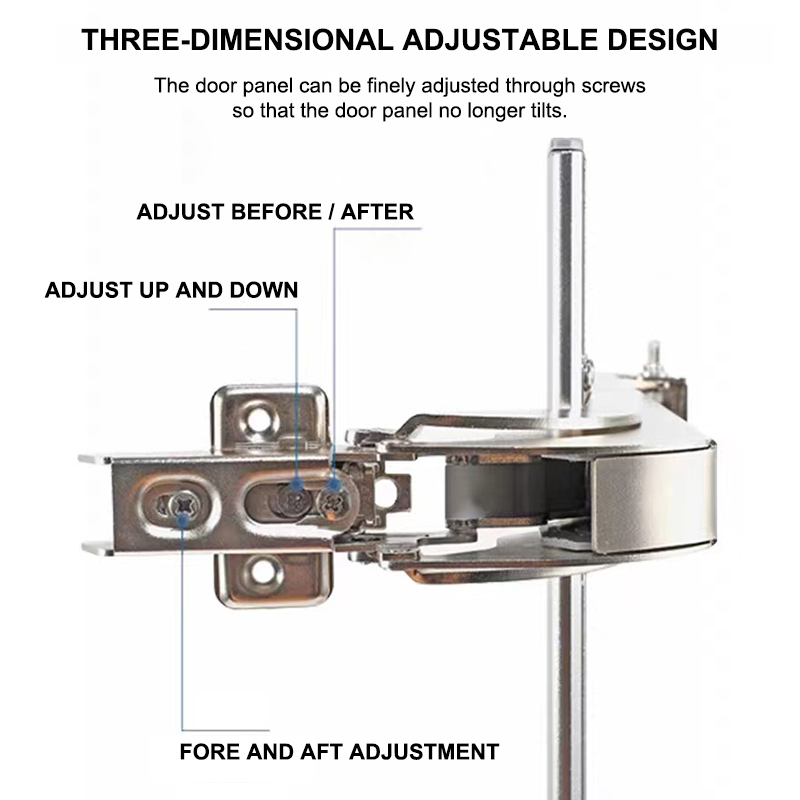 THREE-DIMENSIONAL ADJUSTABLE DESIGN

The door panel can be finely adjusted through screws so that the door panel no longer tilts.

ADJUST BEFORE / AFTER

ADJUST UP AND DOWN

FORE AND AFT ADJUSTMENT