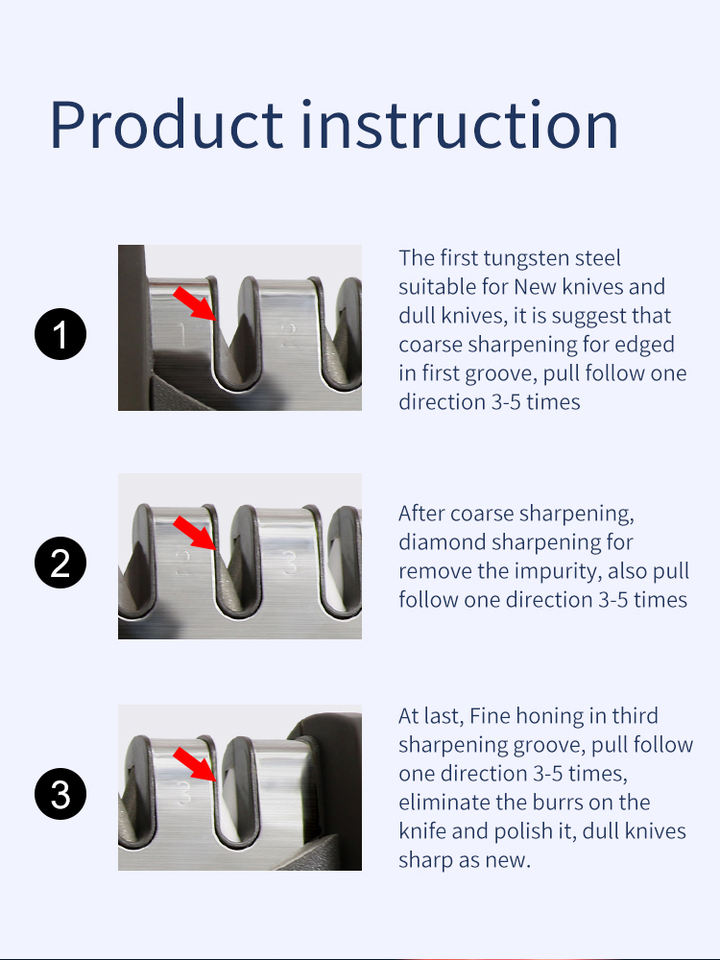 Product instruction

1

The first tungsten steel suitable for New knives and dull knives, it is suggest that coarse sharpening for edged in first groove, pull follow one direction 3-5 times

2

After coarse sharpening, diamond sharpening for remove the impurity, also pull follow one direction 3-5 times

3

At last, Fine honing in third sharpening groove, pull follow one direction 3-5 times, eliminate the burrs on the knife and polish it, dull knives sharp as new.