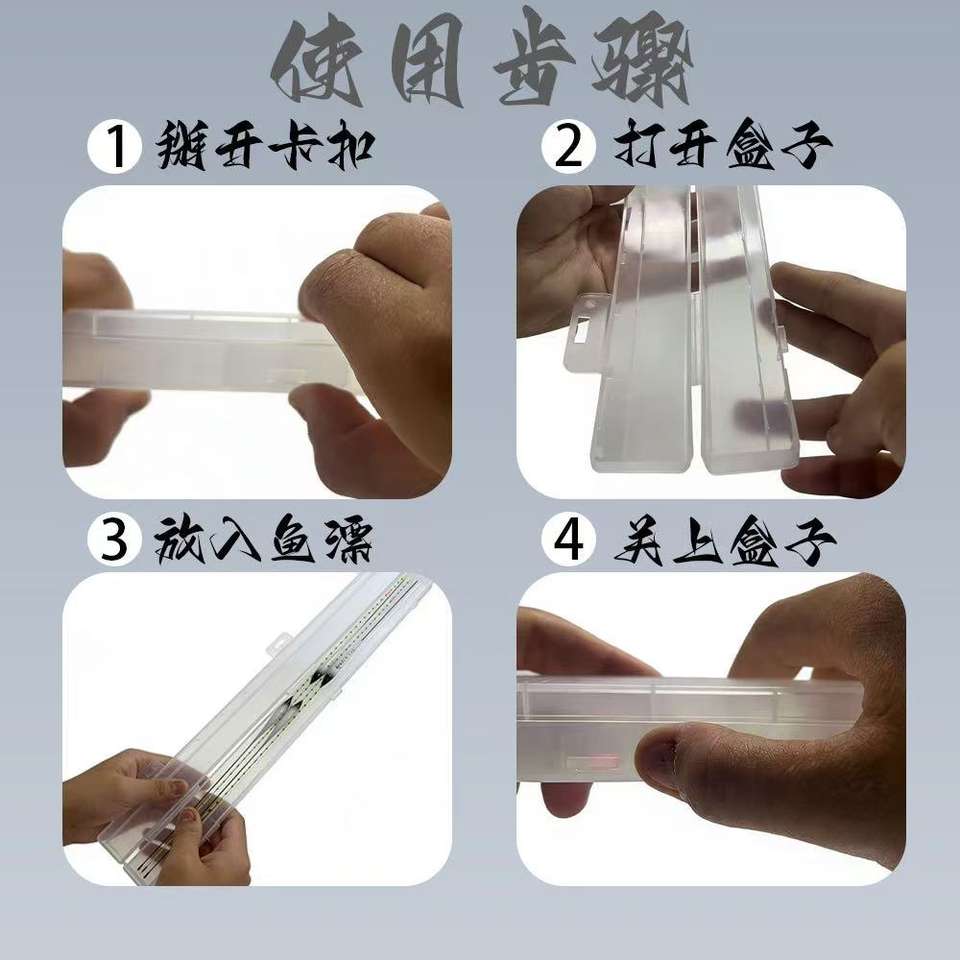 使用步骤

1 掰开卡扣

2 打开盒子

3 放入鱼漂

4 关上盒子