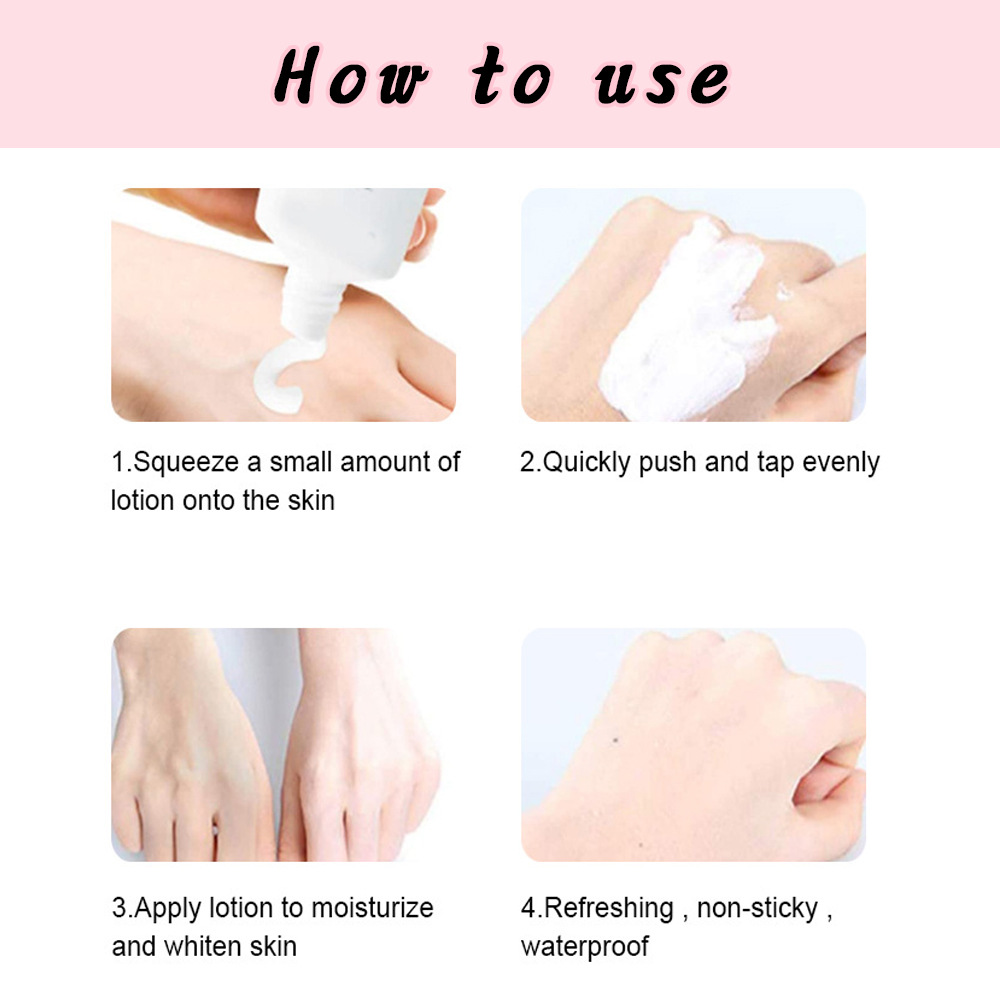 How to use

1.Squeeze a small amount of lotion onto the skin

2.Quickly push and tap evenly

3.Apply lotion to moisturize and whiten skin

4.Refreshing , non-sticky , waterproof