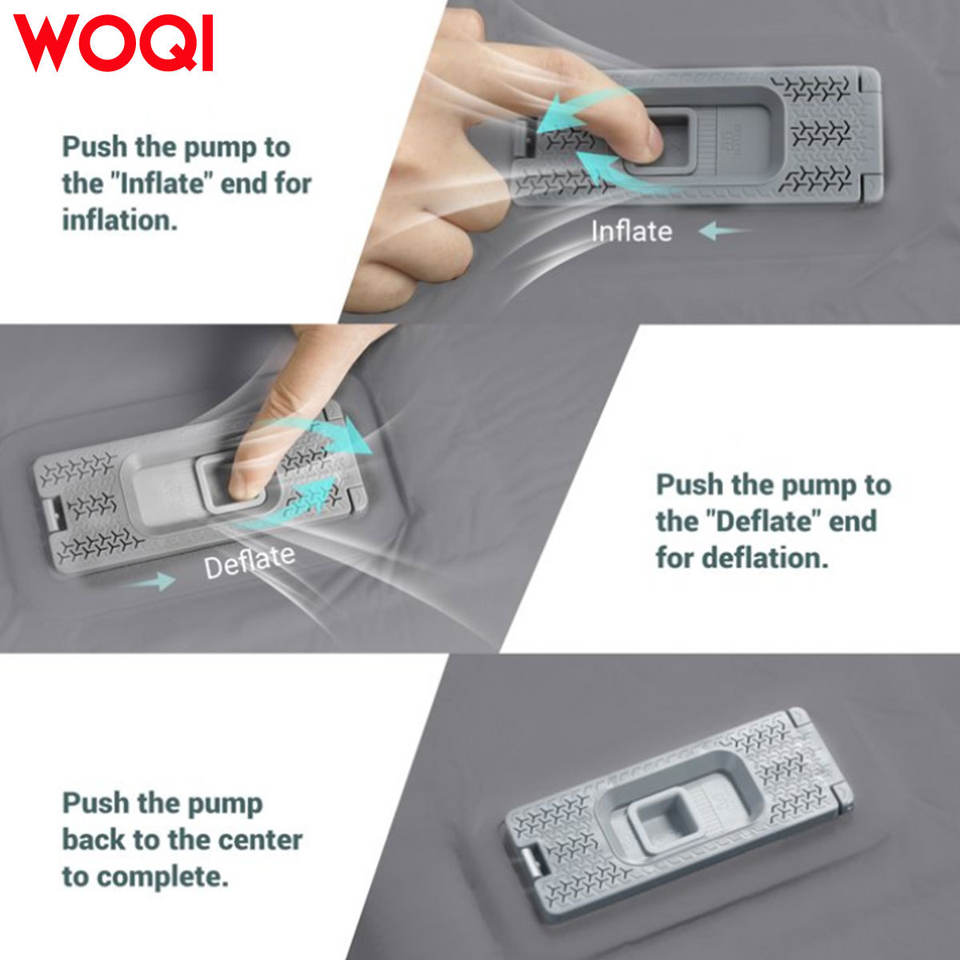 WOQI

Push the pump to the "Inflate" end for inflation.

Inflate

Deflate

Push the pump to the "Deflate" end for deflation.

Push the pump back to the center to complete.