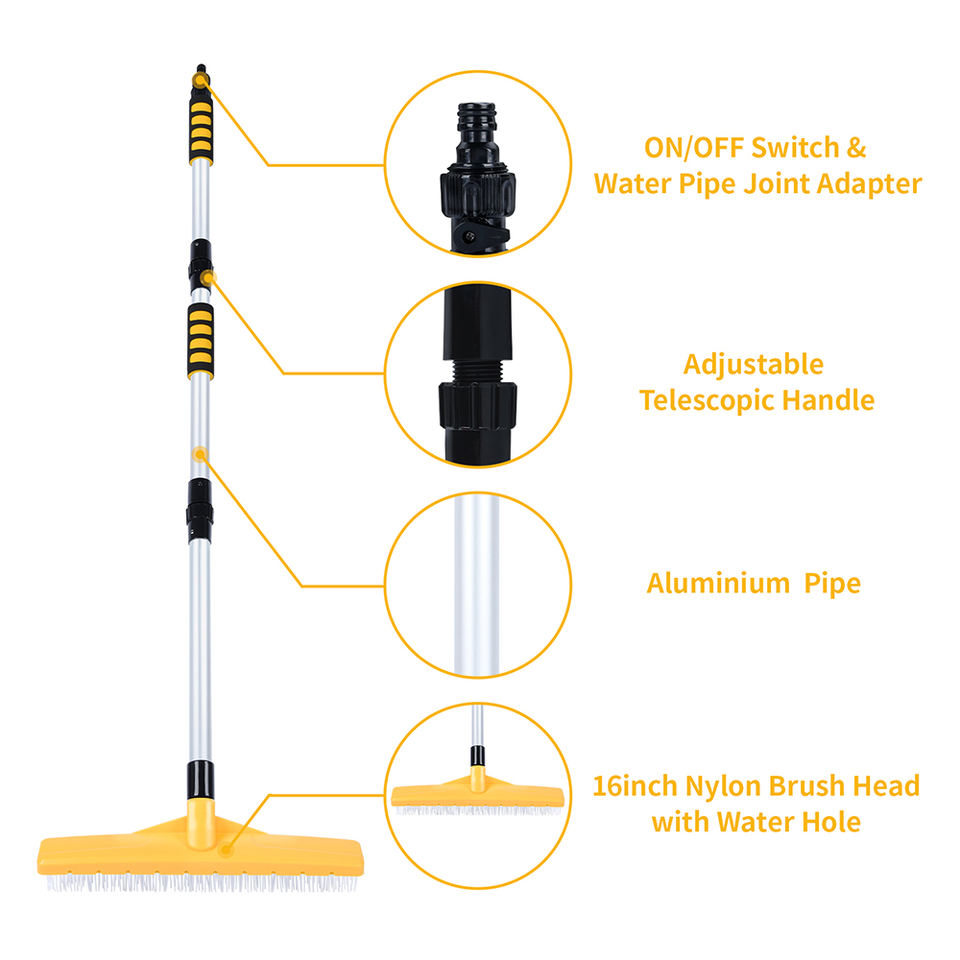 ON/OFF Switch &
Water Pipe Joint Adapter

Adjustable
Telescopic Handle

Aluminium Pipe

16inch Nylon Brush Head
with Water Hole