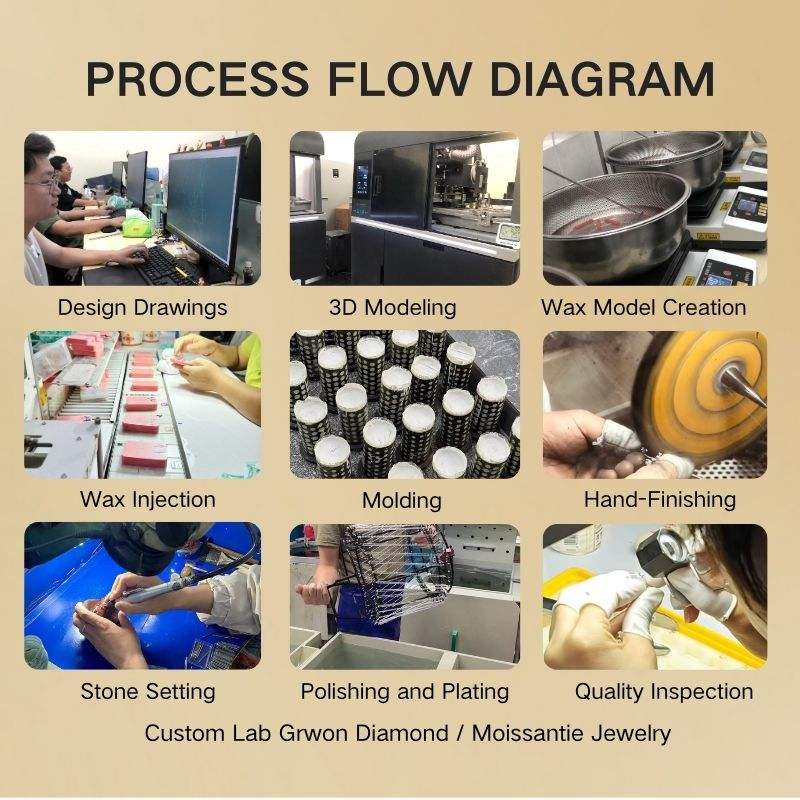 PROCESS FLOW DIAGRAM

Design Drawings

3D Modeling

Wax Model Creation

Wax Injection

Molding

Hand-Finishing

Stone Setting

Polishing and Plating

Quality Inspection

Custom Lab Grwon Diamond / Moissantie Jewelry