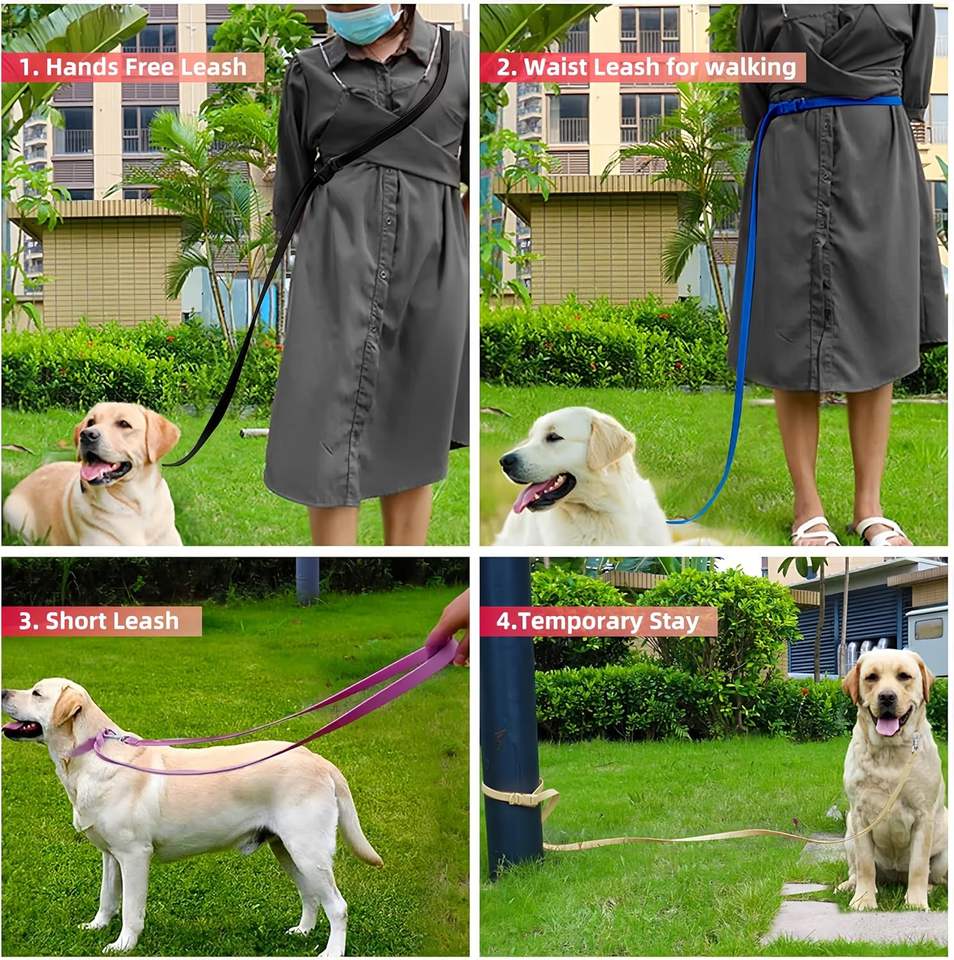 1. Hands Free Leash

2. Waist Leash for walking

3. Short Leash

4.Temporary Stay