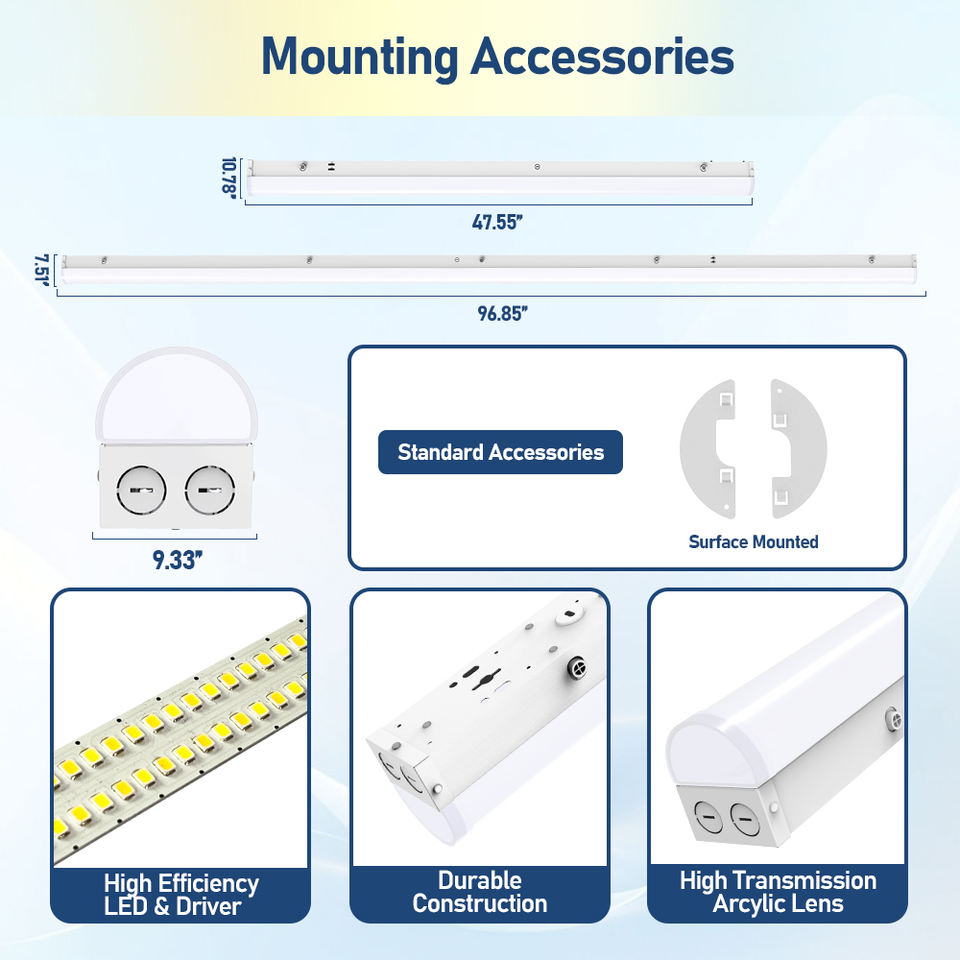 Mounting Accessories

10.78"

47.55"

7.51"

96.85"

9.33"

Standard Accessories

Surface Mounted

High Efficiency LED & Driver

Durable Construction

High Transmission Arcylic Lens