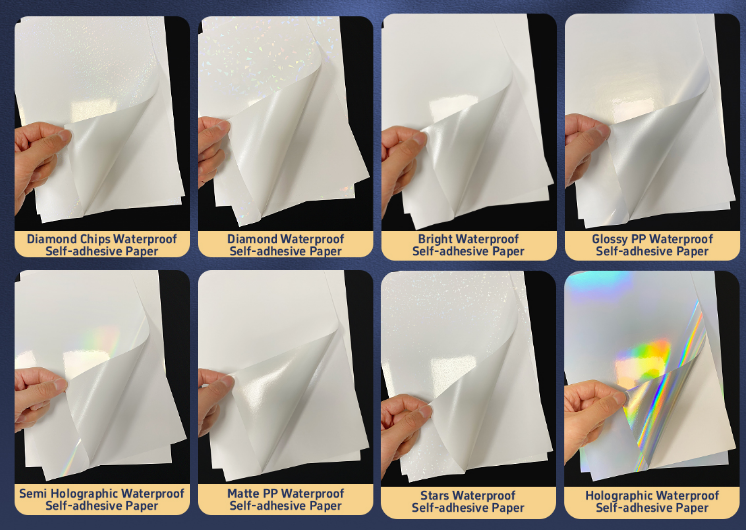 Diamond Chips Waterproof Self-adhesive Paper

Diamond Waterproof Self-adhesive Paper

Bright Waterproof Self-adhesive Paper

Glossy PP Waterproof Self-adhesive Paper

Semi Holographic Waterproof Self-adhesive Paper

Matte PP Waterproof Self-adhesive Paper

Stars Waterproof Self-adhesive Paper

Holographic Waterproof Self-adhesive Paper