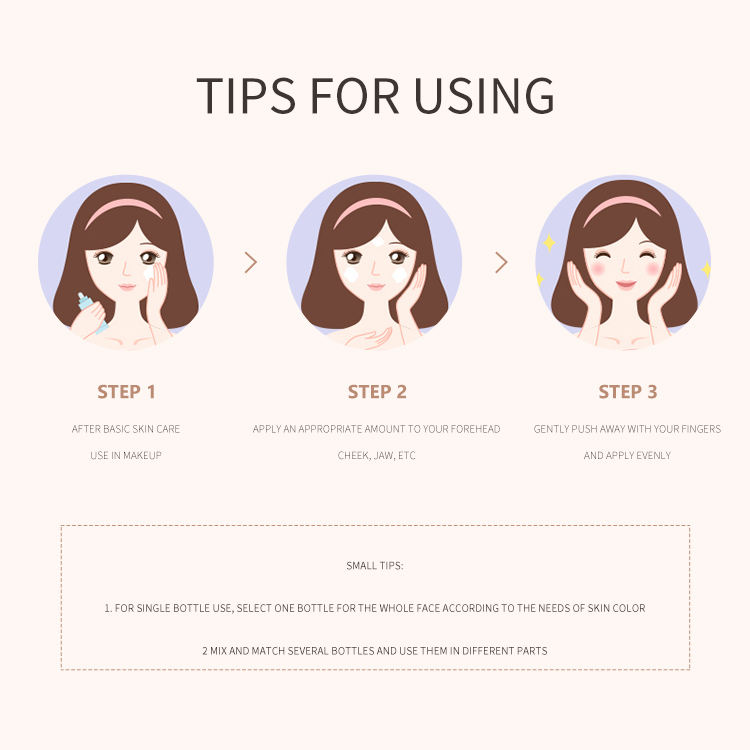 TIPS FOR USING

STEP 1

AFTER BASIC SKIN CARE

USE IN MAKEUP

STEP 2

APPLY AN APPROPRIATE AMOUNT TO YOUR FOREHEAD

CHEEK, JAW, ETC

STEP 3

GENTLY PUSH AWAY WITH YOUR FINGERS

AND APPLY EVENLY

SMALL TIPS:

1. FOR SINGLE BOTTLE USE, SELECT ONE BOTTLE FOR THE WHOLE FACE ACCORDING TO THE NEEDS OF SKIN COLOR

2 MIX AND MATCH SEVERAL BOTTLES AND USE THEM IN DIFFERENT PARTS