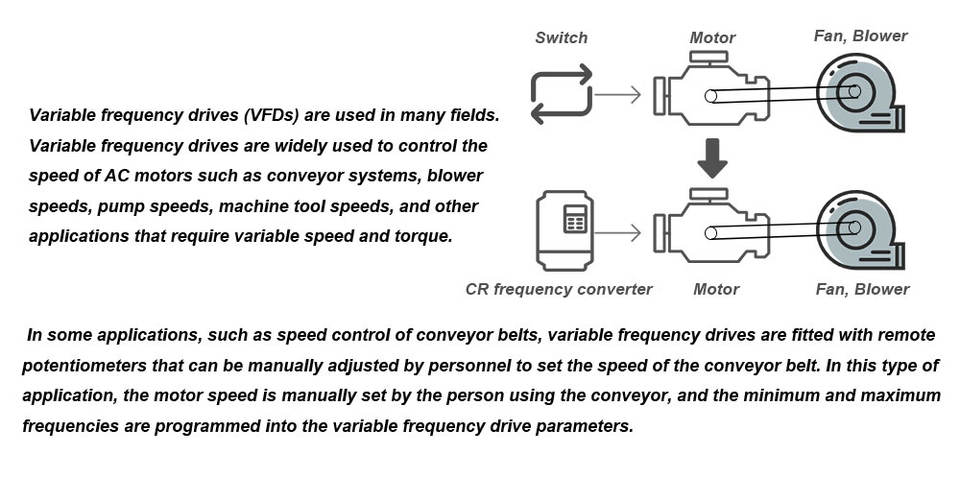 Variable frequency drives (VFDs) are used in many fields. Variable frequency drives are widely used to control the speed of AC motors such as conveyor systems, blower speeds, pump speeds, machine tool speeds, and other applications that require variable speed and torque.

Switch

Motor

Fan, Blower

CR frequency converter

Motor

Fan, Blower

In some applications, such as speed control of conveyor belts, variable frequency drives are fitted with remote potentiometers that can be manually adjusted by personnel to set the speed of the conveyor belt. In this type of application, the motor speed is manually set by the person using the conveyor, and the minimum and maximum frequencies are programmed into the variable frequency drive parameters.