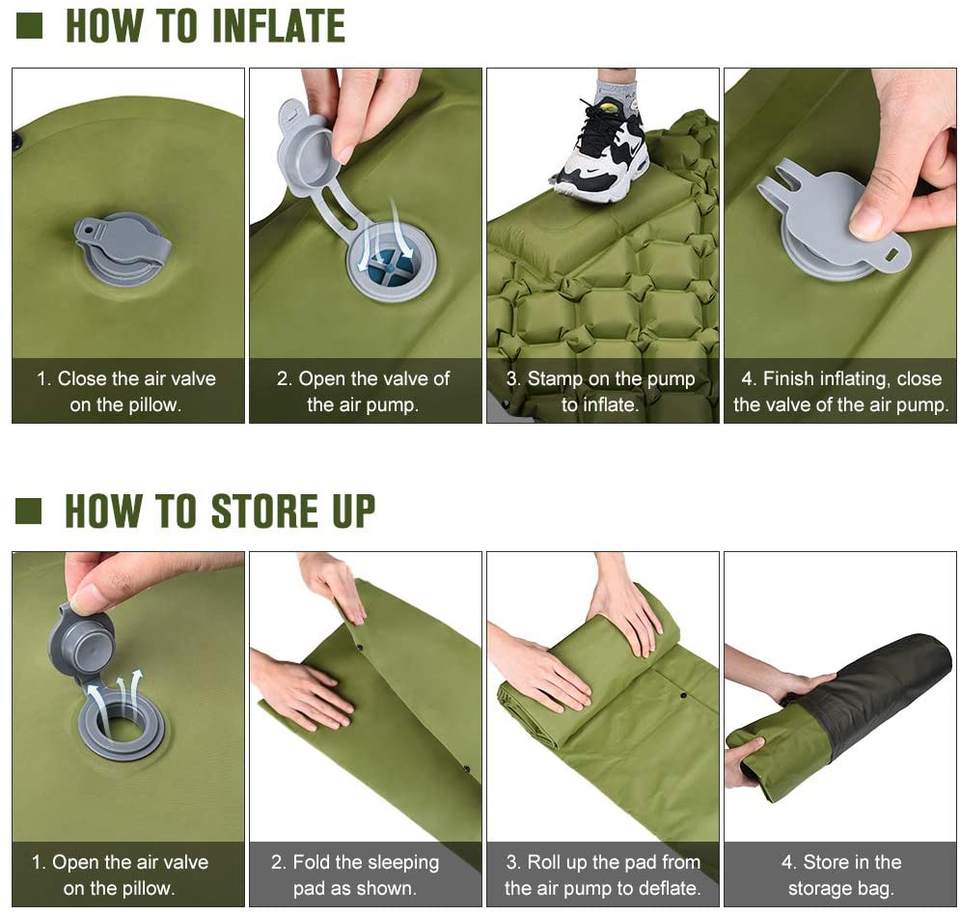 HOW TO INFLATE

1. Close the air valve on the pillow.

2. Open the valve of the air pump.

3. Stamp on the pump to inflate.

4. Finish inflating, close the valve of the air pump.

HOW TO STORE UP

1. Open the air valve on the pillow.

2. Fold the sleeping pad as shown.

3. Roll up the pad from the air pump to deflate.

4. Store in the storage bag.