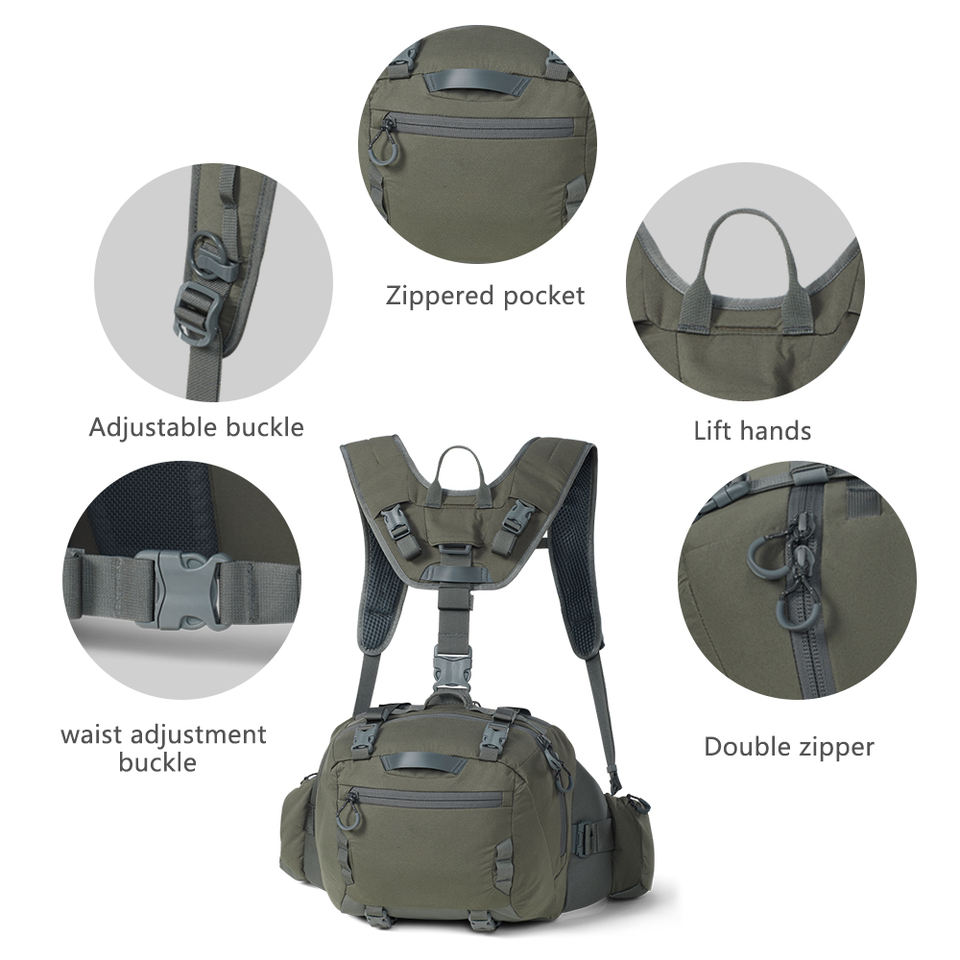 Zippered pocket

Adjustable buckle

Lift hands

waist adjustment buckle

Double zipper