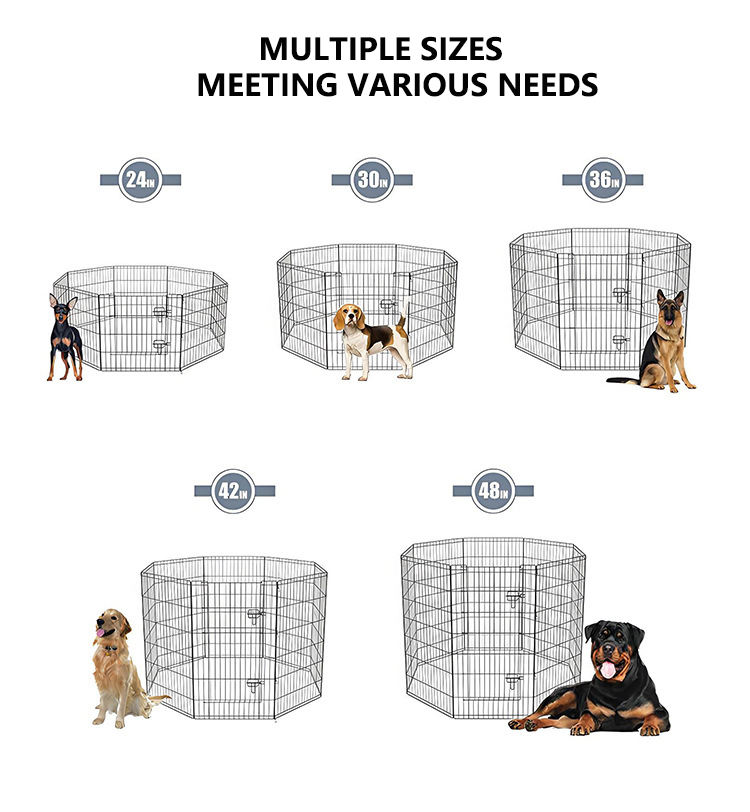 MULTIPLE SIZES
MEETING VARIOUS NEEDS

24IN

30IN

36IN

42IN

48IN