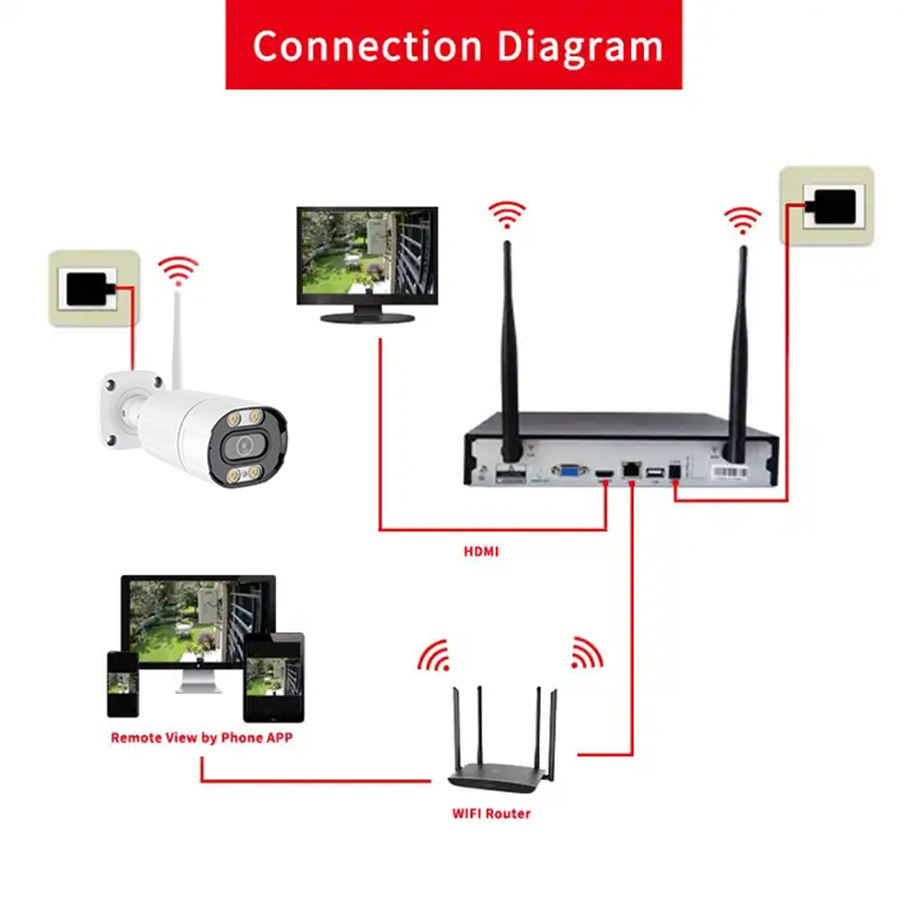 Connection Diagram

HDMI

Remote View by Phone APP

WIFI Router