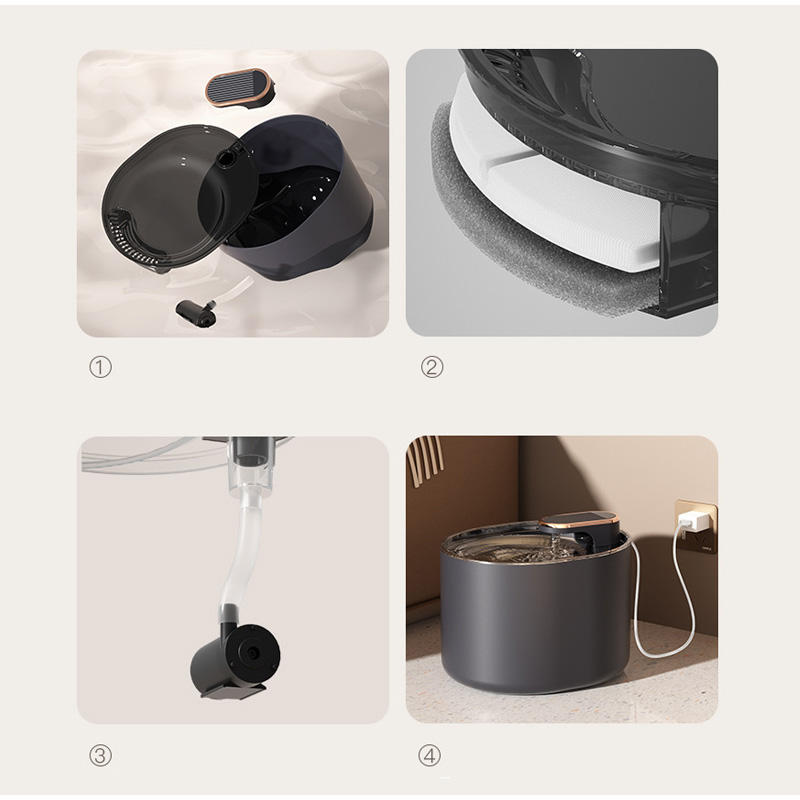 ①

②

③

④