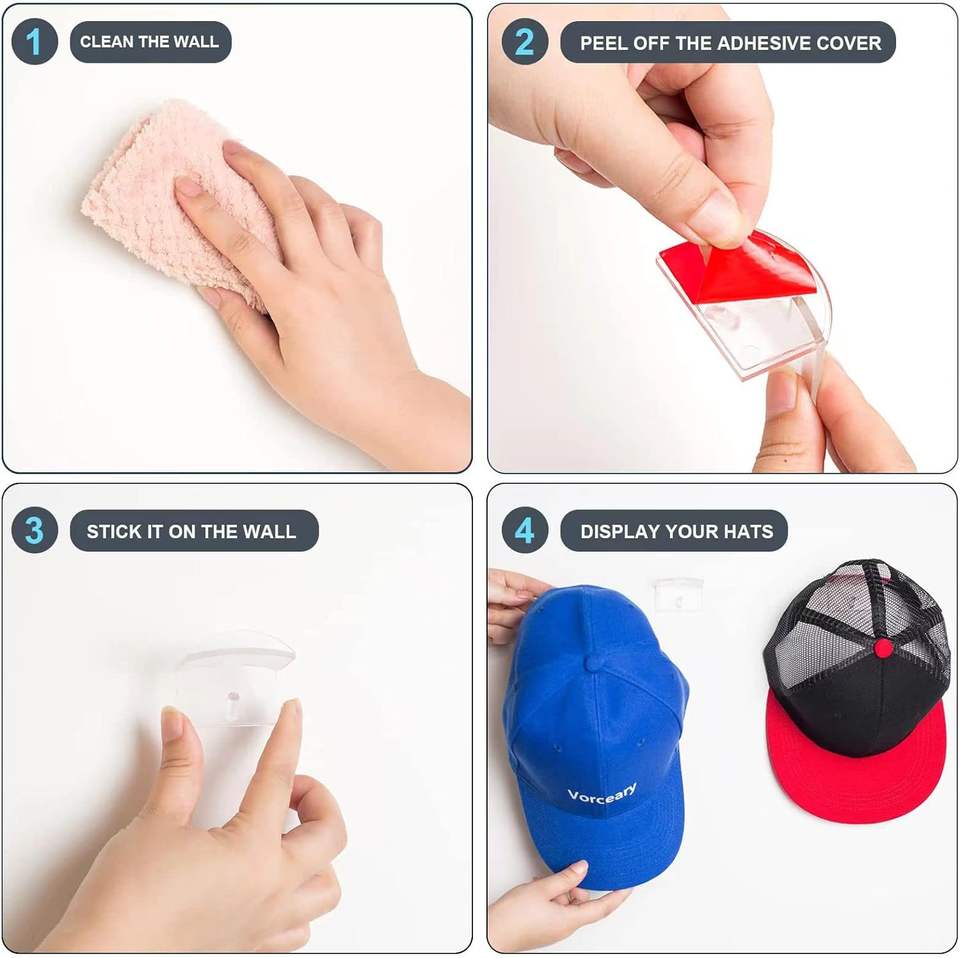 1 CLEAN THE WALL

2 PEEL OFF THE ADHESIVE COVER

3 STICK IT ON THE WALL

4 DISPLAY YOUR HATS

Vorceary