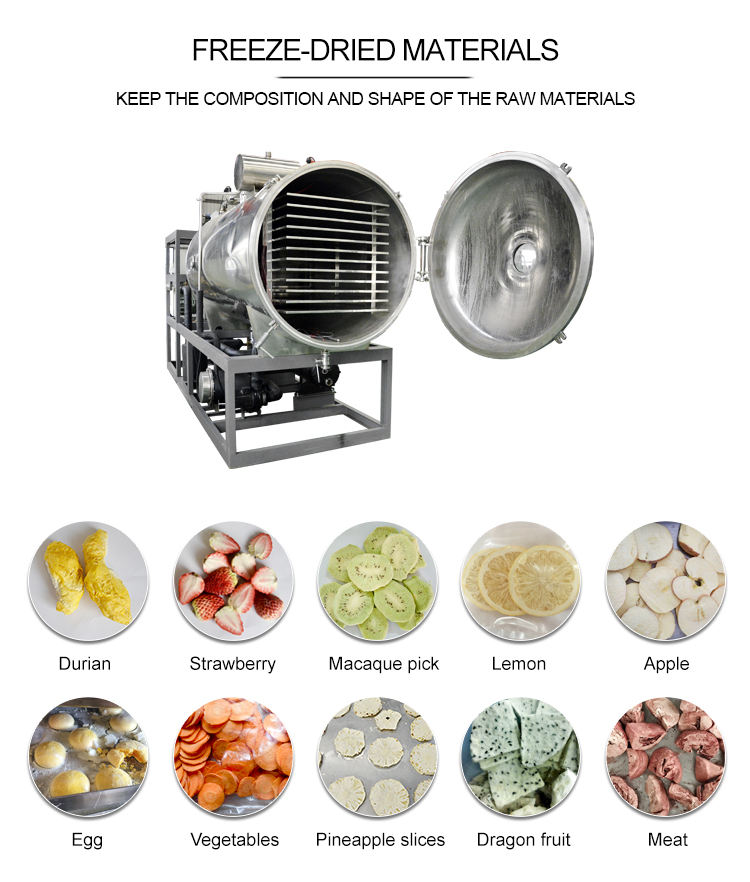 FREEZE-DRIED MATERIALS

KEEP THE COMPOSITION AND SHAPE OF THE RAW MATERIALS

Durian

Strawberry

Macaque pick

Lemon

Apple

Egg

Vegetables

Pineapple slices

Dragon fruit

Meat