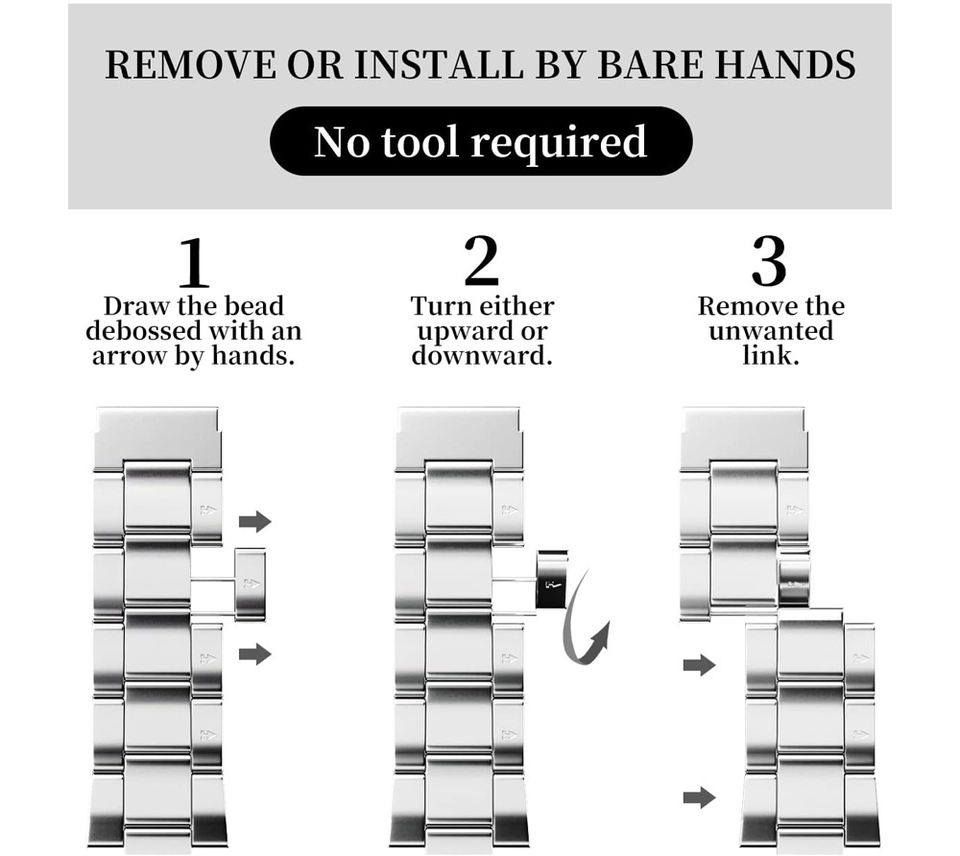 REMOVE OR INSTALL BY BARE HANDS

No tool required

1
Draw the bead debossed with an arrow by hands.

2
Turn either upward or downward.

3
Remove the unwanted link.