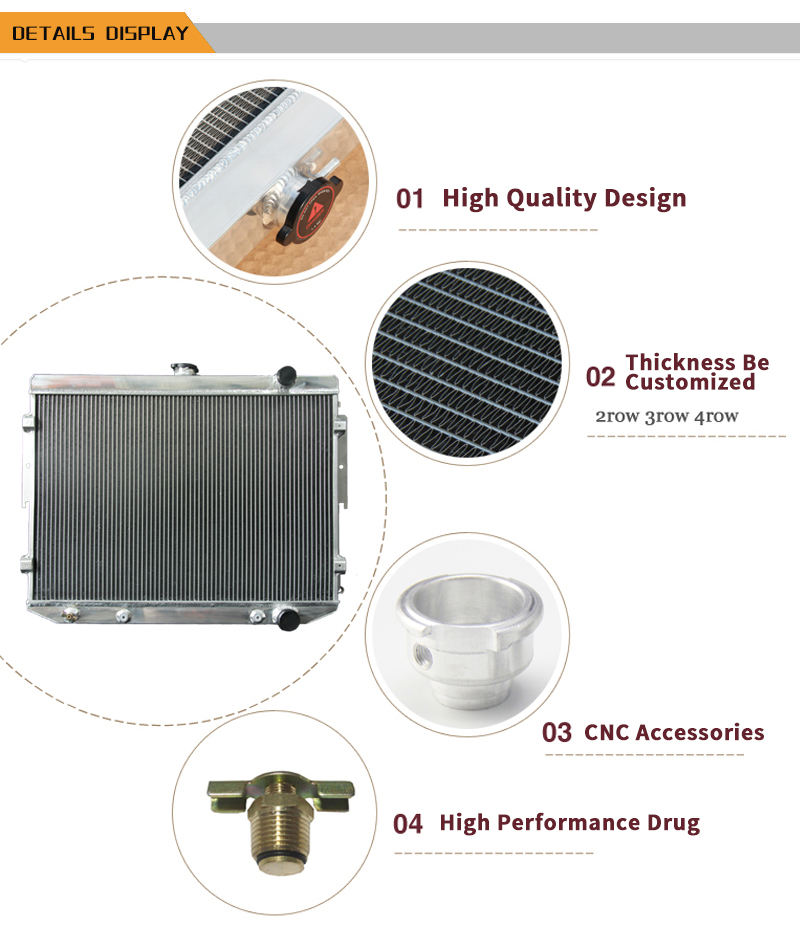 DETAILS DISPLAY

01 High Quality Design

02 Thickness Be Customized
2row 3row 4row

03 CNC Accessories

04 High Performance Drug